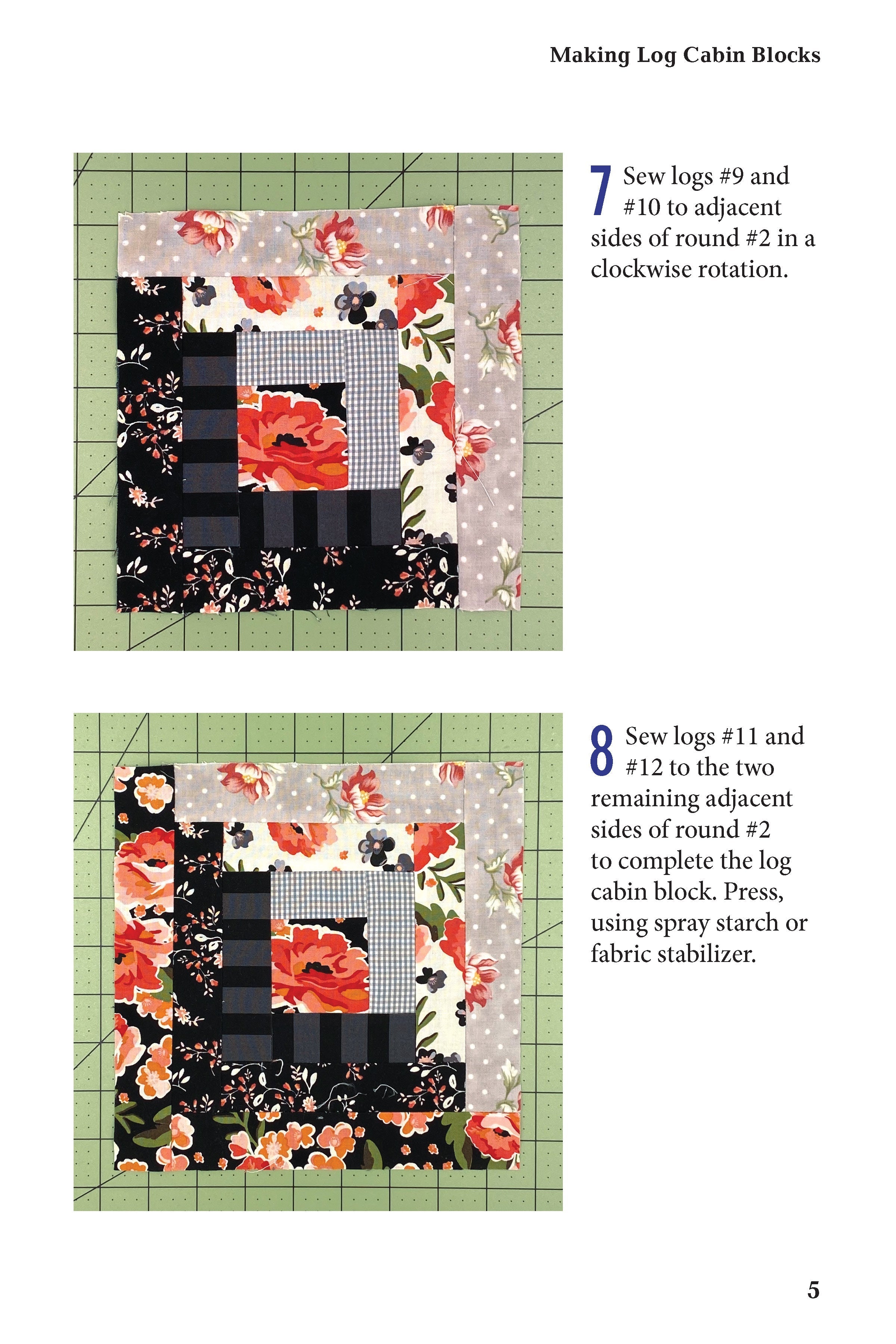 Making Log Cabin Blocks

7 Sew logs #9 and #10 to adjacent sides of round #2 in a clockwise rotation.

8 Sew logs #11 and #12 to the two remaining adjacent sides of round #2 to complete the log cabin block. Press, using spray starch or fabric stabilizer.

5