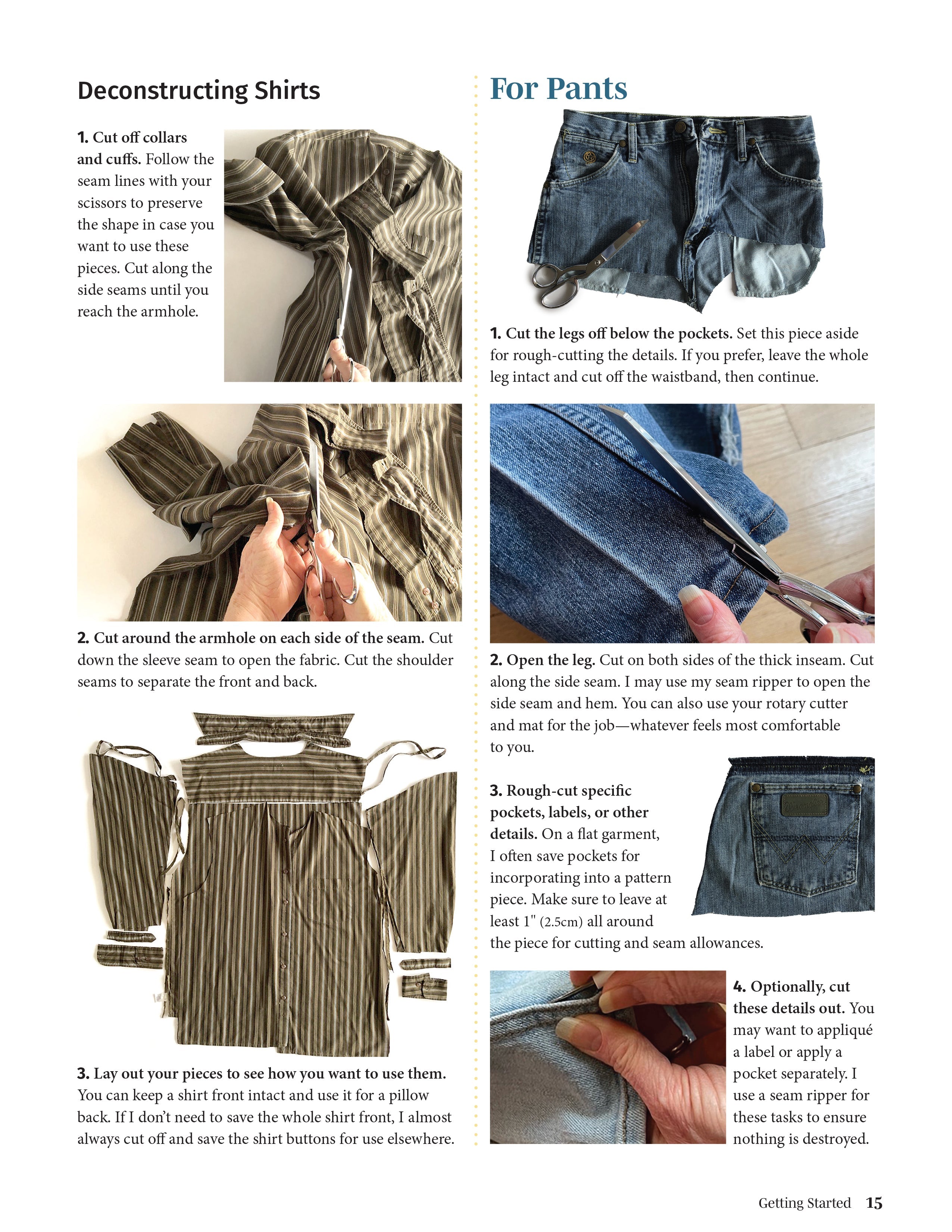 Deconstructing Shirts

1. Cut off collars and cuffs. Follow the seam lines with your scissors to preserve the shape in case you want to use these pieces. Cut along the side seams until you reach the armhole.

2. Cut around the armhole on each side of the seam. Cut down the sleeve seam to open the fabric. Cut the shoulder seams to separate the front and back.

3. Lay out your pieces to see how you want to use them. You can keep a shirt front intact and use it for a pillow back. If I don't need to save the whole shirt front, I almost always cut off and save the shirt buttons for use elsewhere.

For Pants

1. Cut the legs off below the pockets. Set this piece aside for rough-cutting the details. If you prefer, leave the whole leg intact and cut off the waistband, then continue.

2. Open the leg. Cut on both sides of the thick inseam. Cut along the side seam. I may use my seam ripper to open the side seam and hem. You can also use your rotary cutter and mat for the job—whatever feels most comfortable to you.

3. Rough-cut specific pockets, labels, or other details. On a flat garment, I often save pockets for incorporating into a pattern piece. Make sure to leave at least 1" (2.5cm) all around the piece for cutting and seam allowances.

4. Optionally, cut these details out. You may want to appliqué a label or apply a pocket separately. I use a seam ripper for these tasks to ensure nothing is destroyed.

Getting Started 15