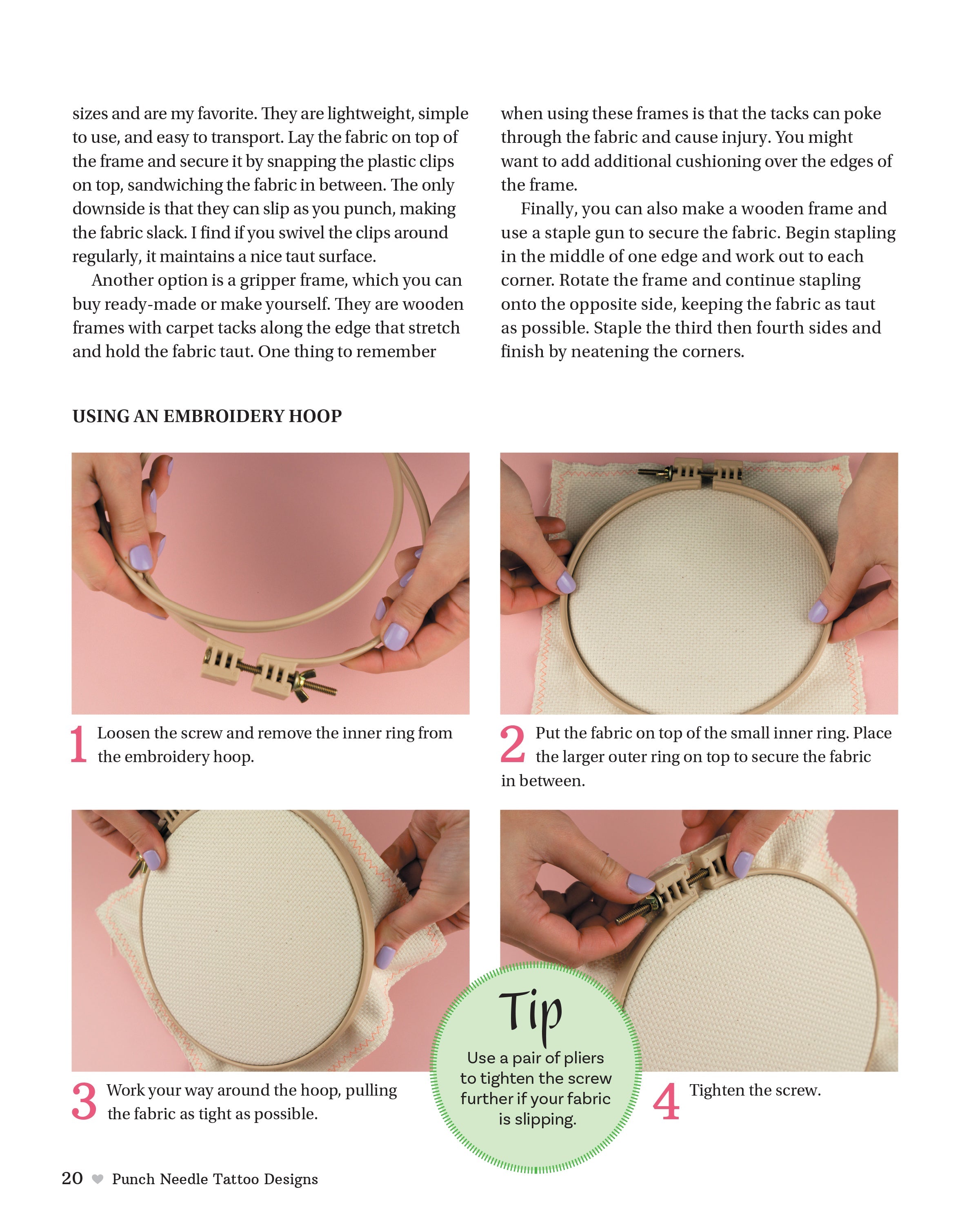 sizes and are my favorite. They are lightweight, simple to use, and easy to transport. Lay the fabric on top of the frame and secure it by snapping the plastic clips on top, sandwiching the fabric in between. The only downside is that they can slip as you punch, making the fabric slack. I find if you swivel the clips around regularly, it maintains a nice taut surface.

Another option is a gripper frame, which you can buy ready-made or make yourself. They are wooden frames with carpet tacks along the edge that stretch and hold the fabric taut. One thing to remember when using these frames is that the tacks can poke through the fabric and cause injury. You might want to add additional cushioning over the edges of the frame.

Finally, you can also make a wooden frame and use a staple gun to secure the fabric. Begin stapling in the middle of one edge and work out to each corner. Rotate the frame and continue stapling onto the opposite side, keeping the fabric as taut as possible. Staple the third then fourth sides and finish by neatening the corners.

USING AN EMBROIDERY HOOP

1 Loosen the screw and remove the inner ring from the embroidery hoop.

2 Put the fabric on top of the small inner ring. Place the larger outer ring on top to secure the fabric in between.

3 Work your way around the hoop, pulling the fabric as tight as possible.

Tip
Use a pair of pliers to tighten the screw further if your fabric is slipping.

4 Tighten the screw.

20 Punch Needle Tattoo Designs