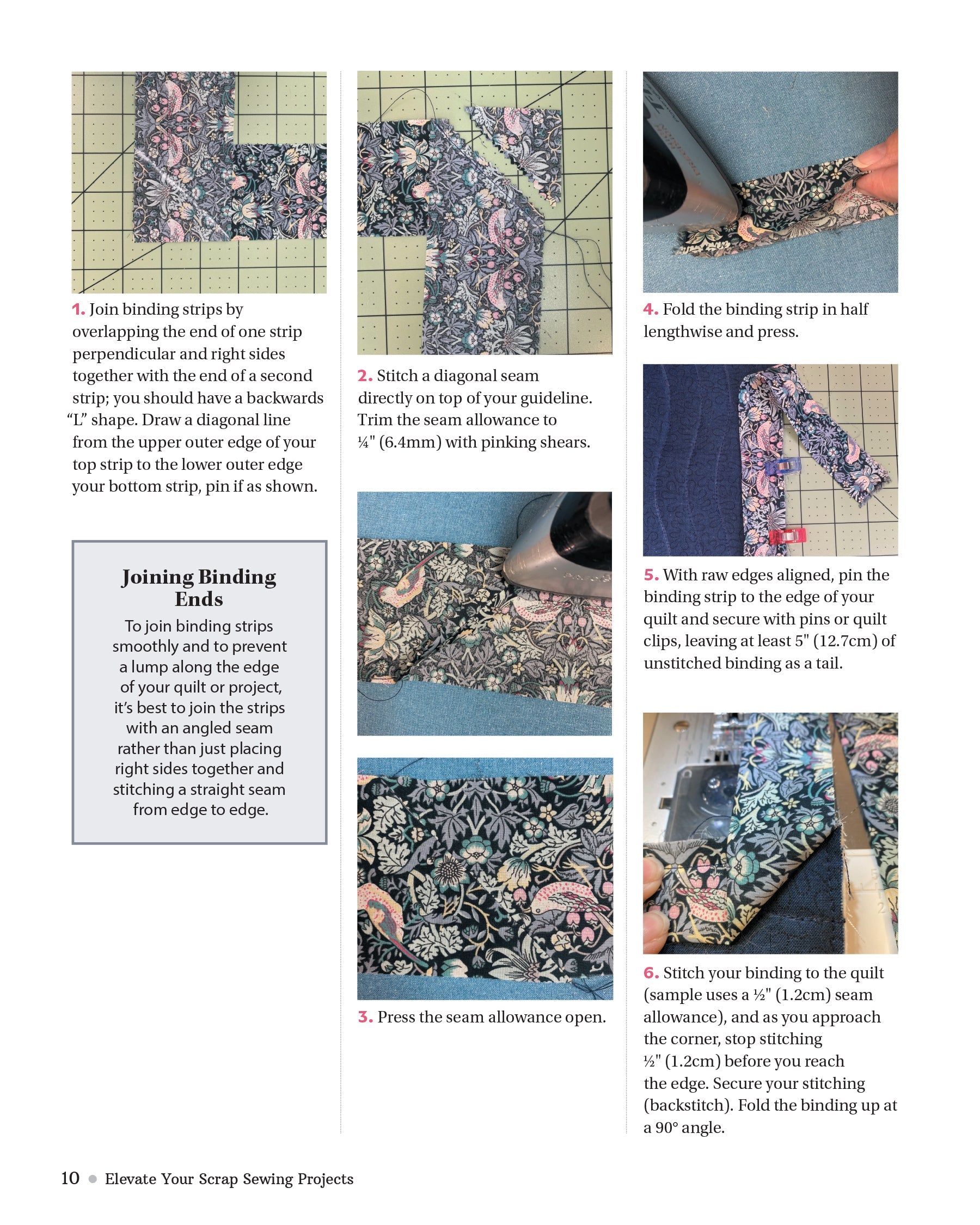 1. Join binding strips by overlapping the end of one strip perpendicular and right sides together with the end of a second strip; you should have a backwards "L" shape. Draw a diagonal line from the upper outer edge of your top strip to the lower outer edge your bottom strip, pin if as shown.

Joining Binding Ends

To join binding strips smoothly and to prevent a lump along the edge of your quilt or project, it's best to join the strips with an angled seam rather than just placing right sides together and stitching a straight seam from edge to edge.

2. Stitch a diagonal seam directly on top of your guideline. Trim the seam allowance to ¼" (6.4mm) with pinking shears.

3. Press the seam allowance open.

4. Fold the binding strip in half lengthwise and press.

5. With raw edges aligned, pin the binding strip to the edge of your quilt and secure with pins or quilt clips, leaving at least 5" (12.7cm) of unstitched binding as a tail.

6. Stitch your binding to the quilt (sample uses a ½" (1.2cm) seam allowance), and as you approach the corner, stop stitching ½" (1.2cm) before you reach the edge. Secure your stitching (backstitch). Fold the binding up at a 90° angle.

10 • Elevate Your Scrap Sewing Projects