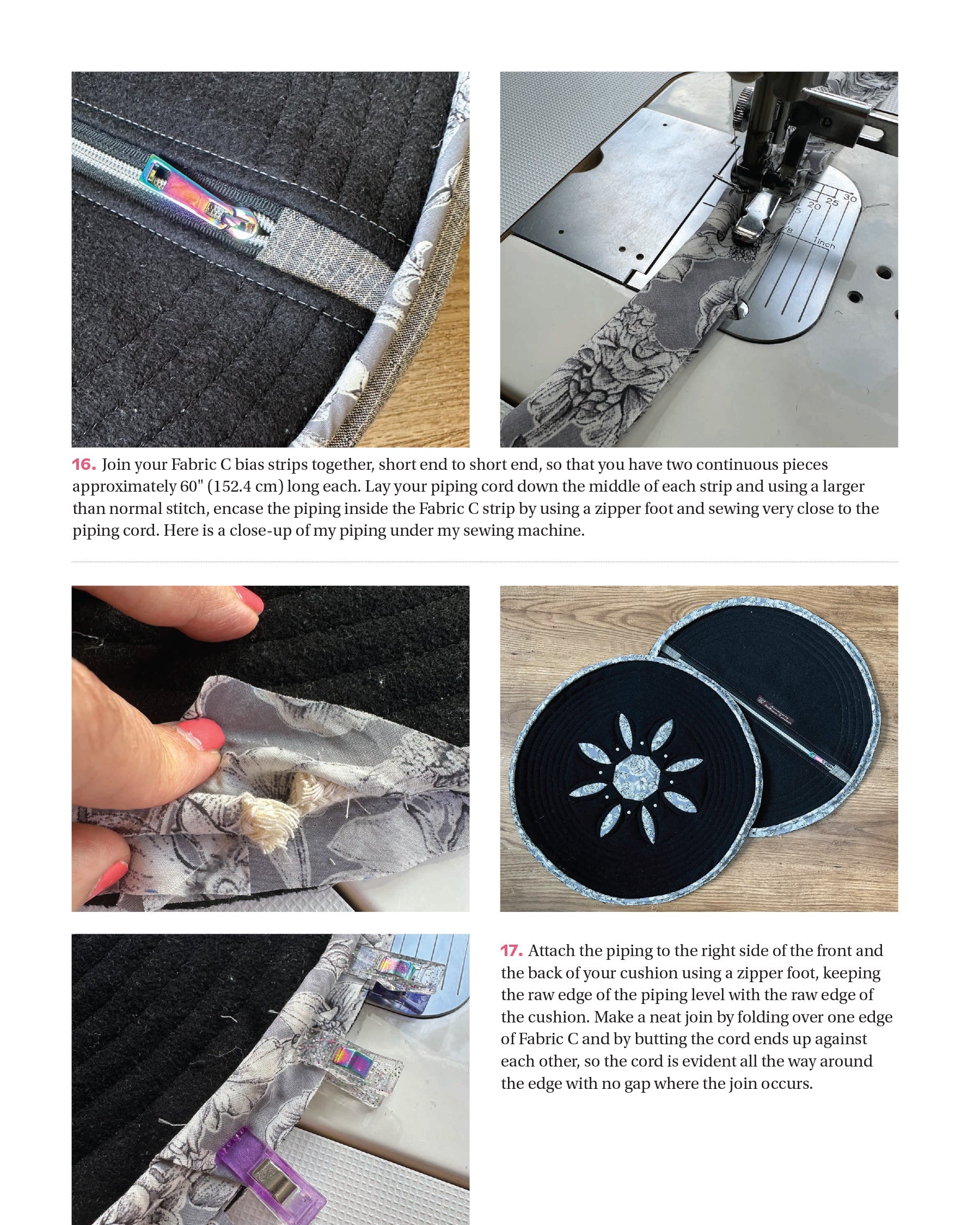 30
25
20
5
8
1inch

16. Join your Fabric C bias strips together, short end to short end, so that you have two continuous pieces approximately 60" (152.4 cm) long each. Lay your piping cord down the middle of each strip and using a larger than normal stitch, encase the piping inside the Fabric C strip by using a zipper foot and sewing very close to the piping cord. Here is a close-up of my piping under my sewing machine.

17. Attach the piping to the right side of the front and the back of your cushion using a zipper foot, keeping the raw edge of the piping level with the raw edge of the cushion. Make a neat join by folding over one edge of Fabric C and by butting the cord ends up against each other, so the cord is evident all the way around the edge with no gap where the join occurs.