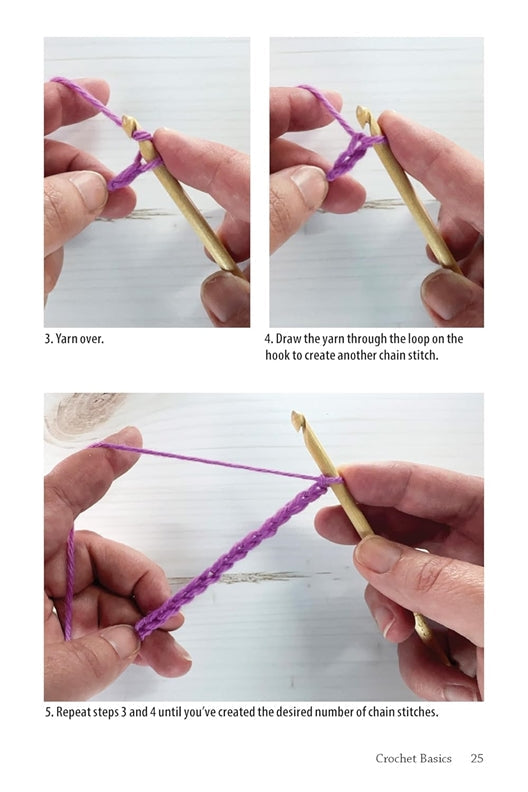 3. Yarn over.

4. Draw the yarn through the loop on the hook to create another chain stitch.

5. Repeat steps 3 and 4 until you've created the desired number of chain stitches.

Crochet Basics 25