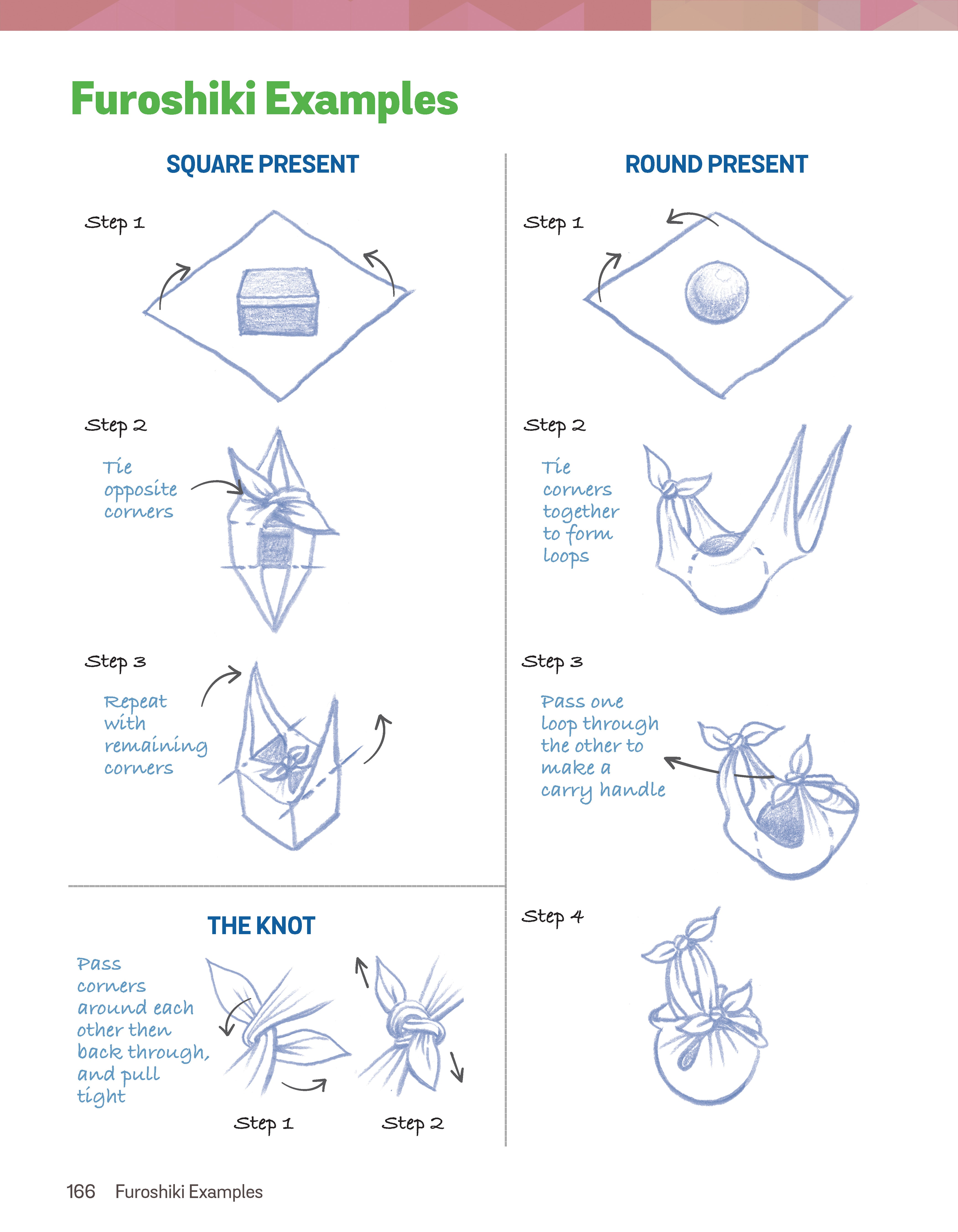 Furoshiki Examples

SQUARE PRESENT

Step 1

Step 2

Tie opposite corners

Step 3

Repeat with remaining corners

THE KNOT

Pass corners around each other then back through, and pull tight

Step 1

Step 2

ROUND PRESENT

Step 1

Step 2

Tie corners together to form loops

Step 3

Pass one loop through the other to make a carry handle

Step 4

166 Furoshiki Examples