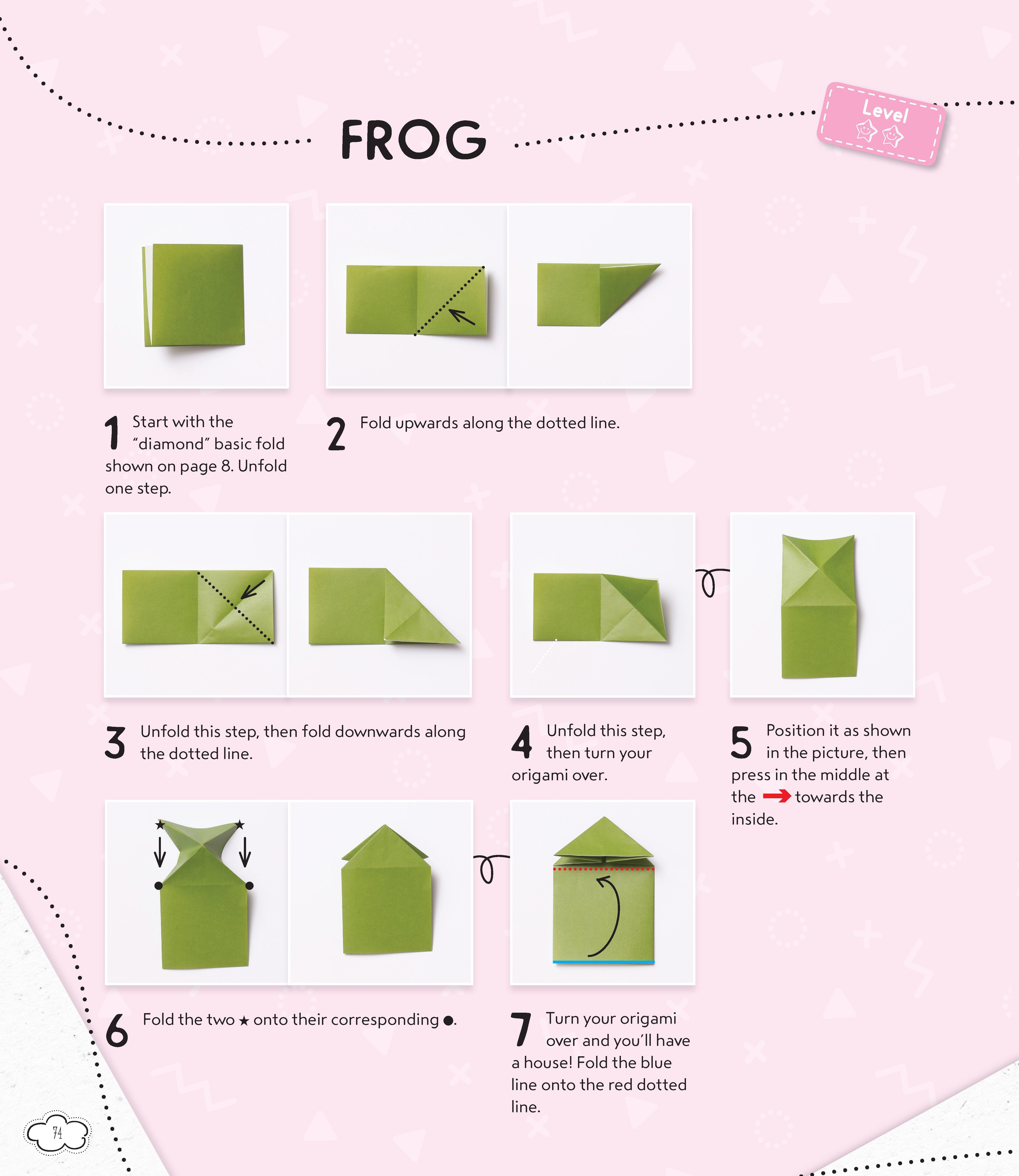 FROG

Level

1 Start with the "diamond" basic fold shown on page 8. Unfold one step.

2 Fold upwards along the dotted line.

3 Unfold this step, then fold downwards along the dotted line.

4 Unfold this step, then turn your origami over.

5 Position it as shown in the picture, then press in the middle at the → towards the inside.

6 Fold the two ★ onto their corresponding ●.

7 Turn your origami over and you'll have a house! Fold the blue line onto the red dotted line.

74