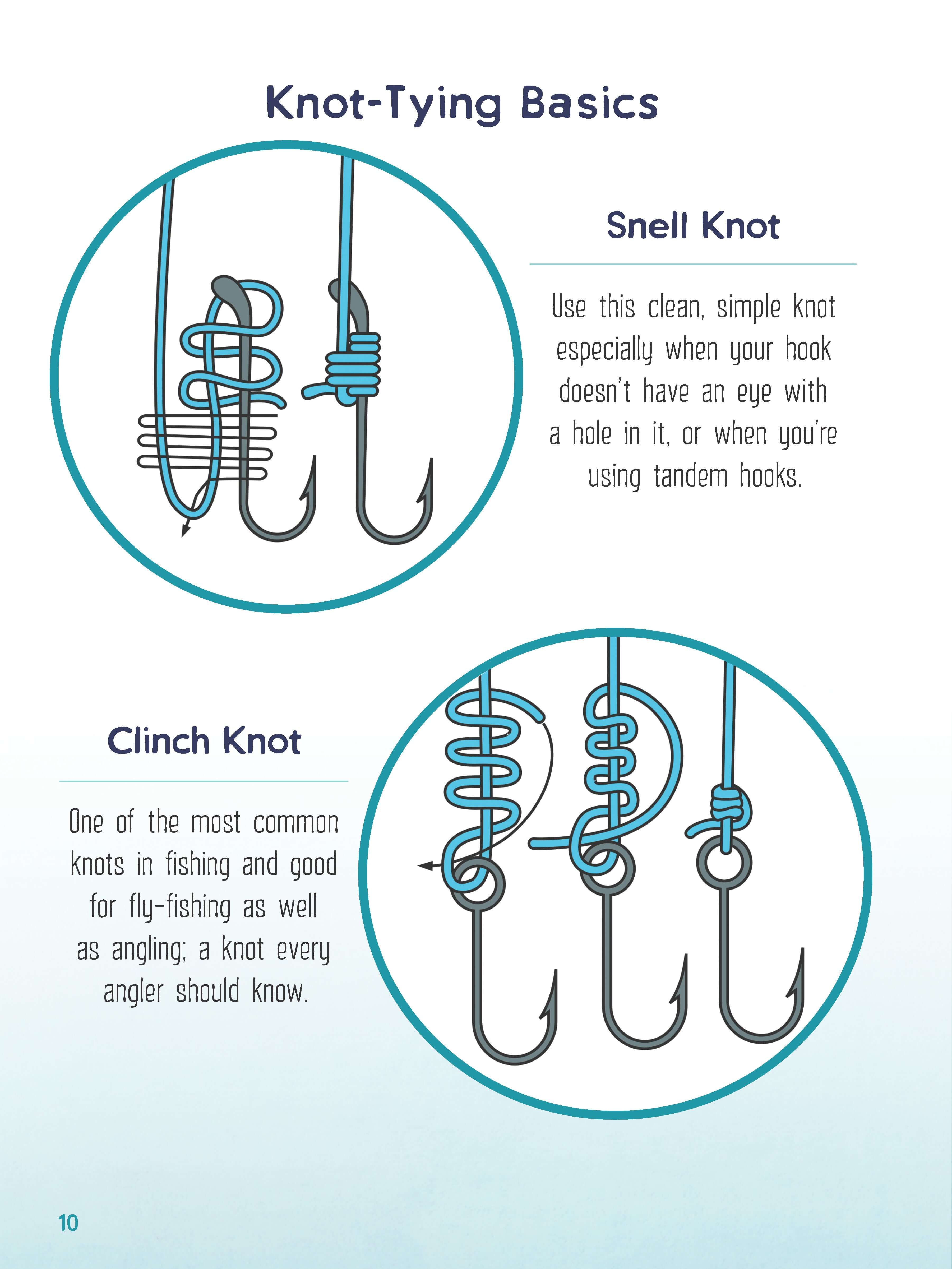 Knot-Tying Basics

Snell Knot

Use this clean, simple knot especially when your hook doesn't have an eye with a hole in it, or when you're using tandem hooks.

Clinch Knot

One of the most common knots in fishing and good for fly-fishing as well as angling; a knot every angler should know.

10