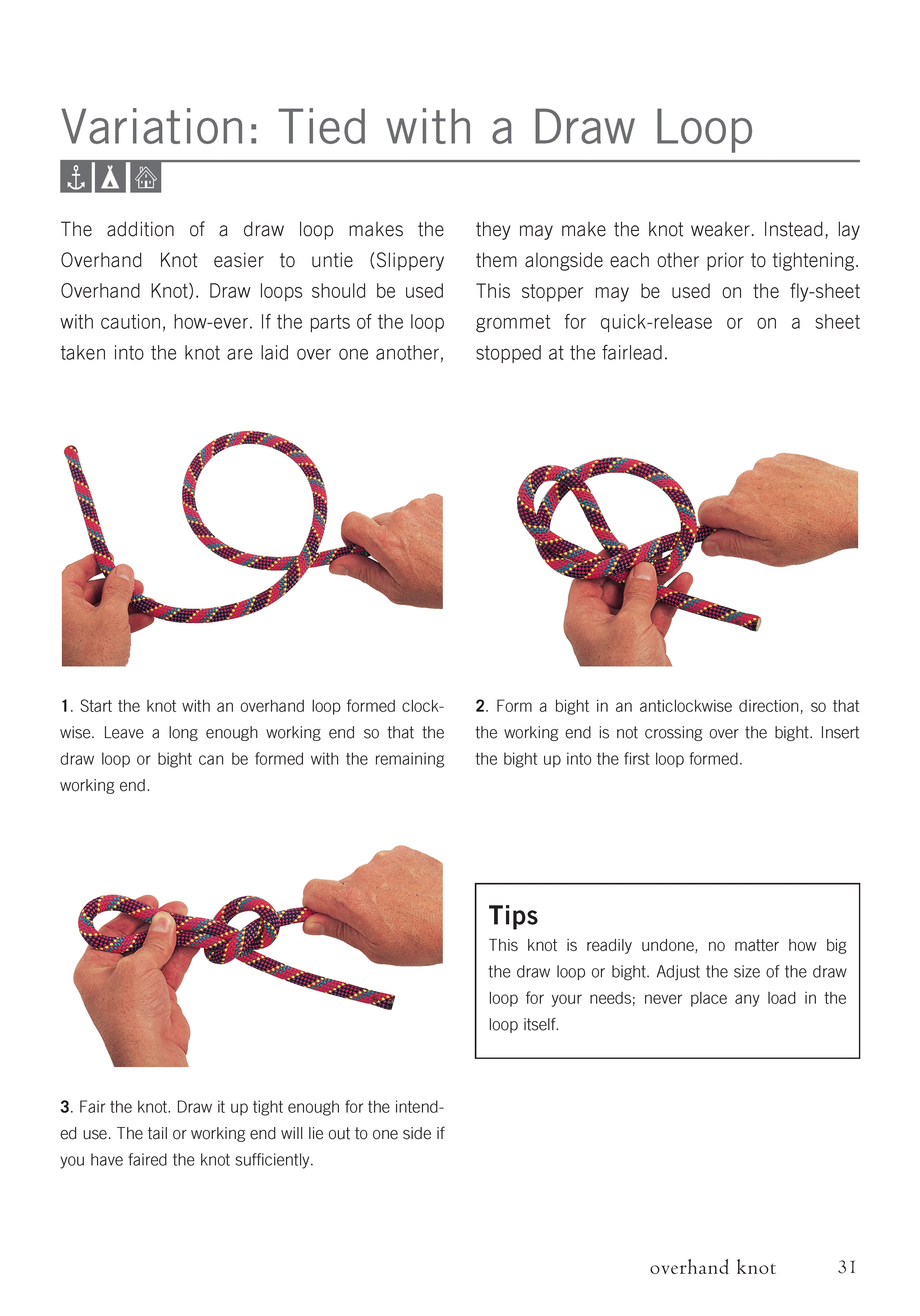 Variation: Tied with a Draw Loop

The addition of a draw loop makes the Overhand Knot easier to untie (Slippery Overhand Knot). Draw loops should be used with caution, how-ever. If the parts of the loop taken into the knot are laid over one another, they may make the knot weaker. Instead, lay them alongside each other prior to tightening. This stopper may be used on the fly-sheet grommet for quick-release or on a sheet stopped at the fairlead.

1. Start the knot with an overhand loop formed clockwise. Leave a long enough working end so that the draw loop or bight can be formed with the remaining working end.

2. Form a bight in an anticlockwise direction, so that the working end is not crossing over the bight. Insert the bight up into the first loop formed.

3. Fair the knot. Draw it up tight enough for the intended use. The tail or working end will lie out to one side if you have faired the knot sufficiently.

Tips
This knot is readily undone, no matter how big the draw loop or bight. Adjust the size of the draw loop for your needs; never place any load in the loop itself.

overhand knot 31