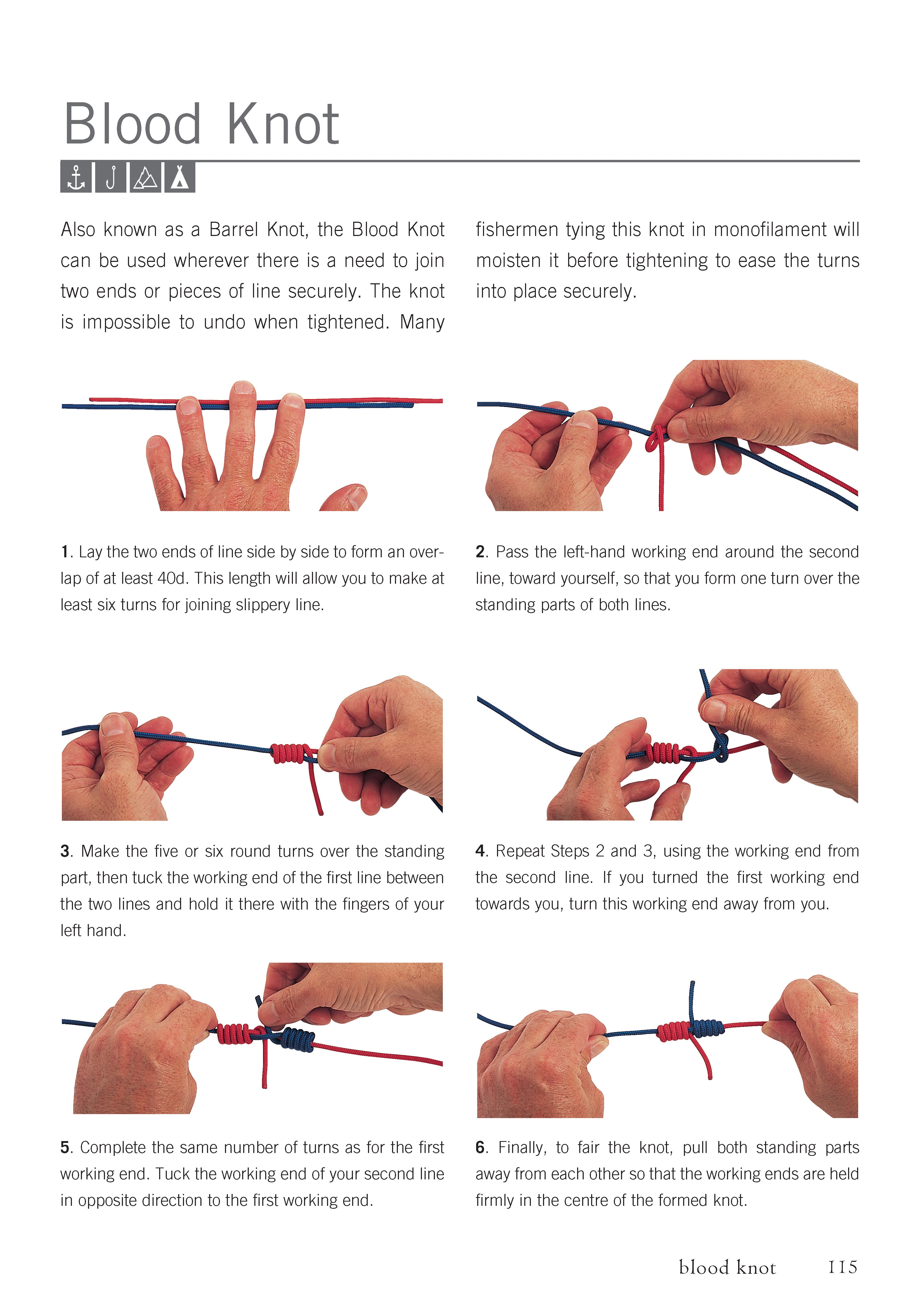 Blood Knot

Also known as a Barrel Knot, the Blood Knot can be used wherever there is a need to join two ends or pieces of line securely. The knot is impossible to undo when tightened. Many fishermen tying this knot in monofilament will moisten it before tightening to ease the turns into place securely.

1. Lay the two ends of line side by side to form an overlap of at least 40d. This length will allow you to make at least six turns for joining slippery line.

2. Pass the left-hand working end around the second line, toward yourself, so that you form one turn over the standing parts of both lines.

3. Make the five or six round turns over the standing part, then tuck the working end of the first line between the two lines and hold it there with the fingers of your left hand.

4. Repeat Steps 2 and 3, using the working end from the second line. If you turned the first working end towards you, turn this working end away from you.

5. Complete the same number of turns as for the first working end. Tuck the working end of your second line in opposite direction to the first working end.

6. Finally, to fair the knot, pull both standing parts away from each other so that the working ends are held firmly in the centre of the formed knot.

blood knot 115