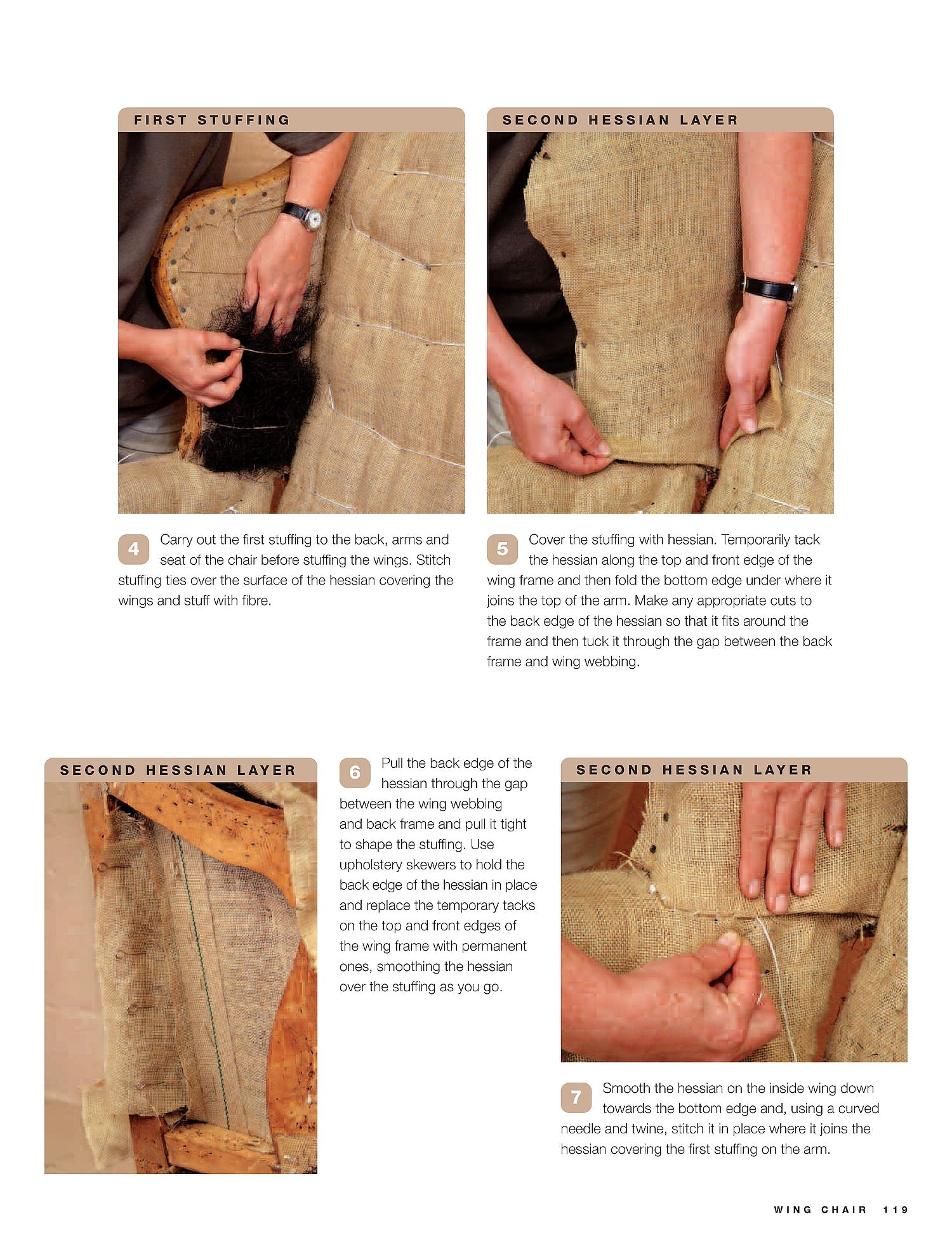 FIRST STUFFING

4 Carry out the first stuffing to the back, arms and seat of the chair before stuffing the wings. Stitch stuffing ties over the surface of the hessian covering the wings and stuff with fibre.

SECOND HESSIAN LAYER

5 Cover the stuffing with hessian. Temporarily tack the hessian along the top and front edge of the wing frame and then fold the bottom edge under where it joins the top of the arm. Make any appropriate cuts to the back edge of the hessian so that it fits around the frame and then tuck it through the gap between the back frame and wing webbing.

SECOND HESSIAN LAYER

6 Pull the back edge of the hessian through the gap between the wing webbing and back frame and pull it tight to shape the stuffing. Use upholstery skewers to hold the back edge of the hessian in place and replace the temporary tacks on the top and front edges of the wing frame with permanent ones, smoothing the hessian over the stuffing as you go.

SECOND HESSIAN LAYER

7 Smooth the hessian on the inside wing down towards the bottom edge and, using a curved needle and twine, stitch it in place where it joins the hessian covering the first stuffing on the arm.

WING CHAIR 119