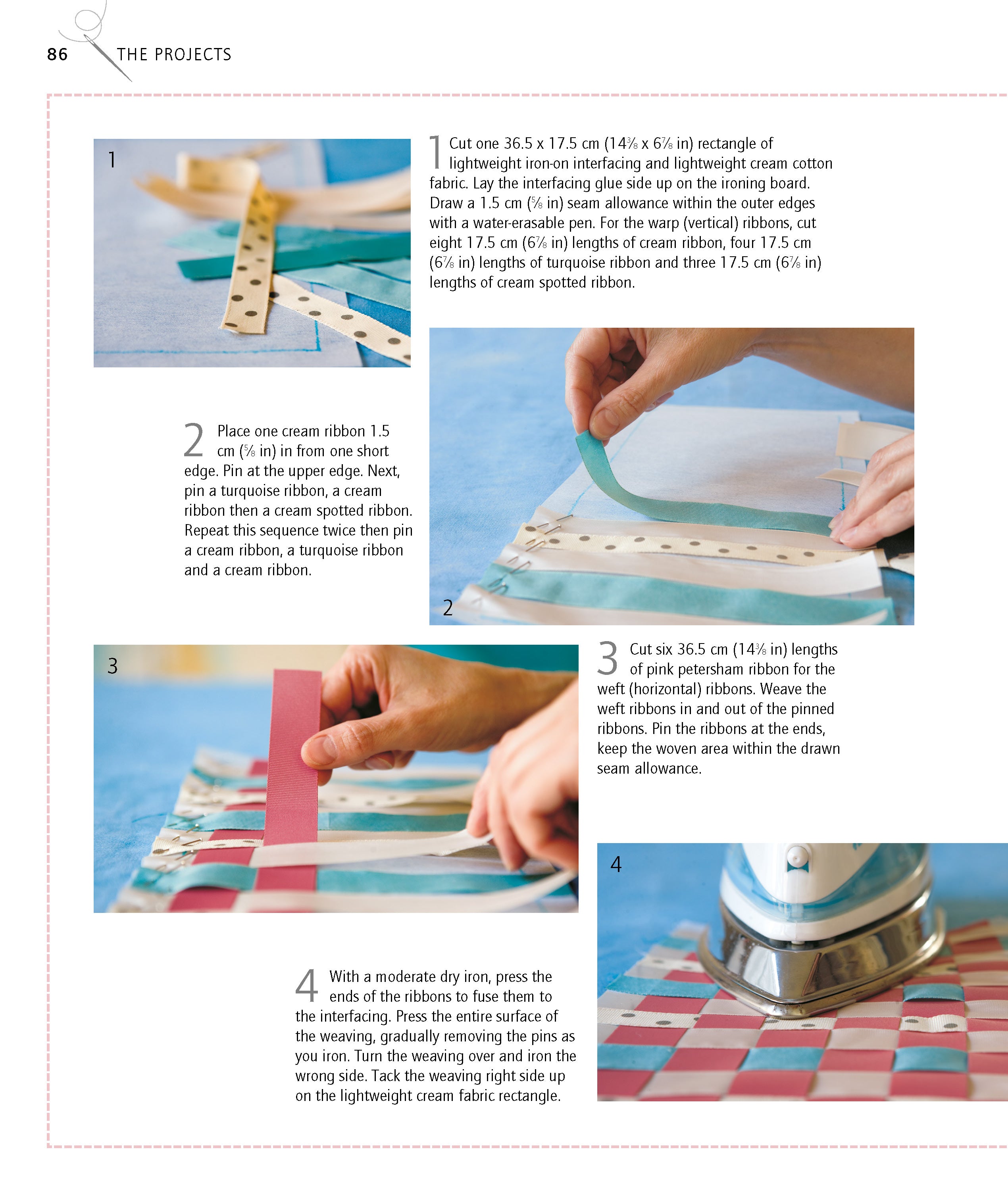 86 THE PROJECTS

1

1 Cut one 36.5 x 17.5 cm ($14\frac{3}{8}$ x $6\frac{7}{8}$ in) rectangle of lightweight iron-on interfacing and lightweight cream cotton fabric. Lay the interfacing glue side up on the ironing board. Draw a 1.5 cm ($\frac{5}{8}$ in) seam allowance within the outer edges with a water-erasable pen. For the warp (vertical) ribbons, cut eight 17.5 cm ($6\frac{7}{8}$ in) lengths of cream ribbon, four 17.5 cm ($6\frac{7}{8}$ in) lengths of turquoise ribbon and three 17.5 cm ($6\frac{7}{8}$ in) lengths of cream spotted ribbon.

2 Place one cream ribbon 1.5 cm ($\frac{5}{8}$ in) in from one short edge. Pin at the upper edge. Next, pin a turquoise ribbon, a cream ribbon then a cream spotted ribbon. Repeat this sequence twice then pin a cream ribbon, a turquoise ribbon and a cream ribbon.

2

3

3 Cut six 36.5 cm ($14\frac{3}{8}$ in) lengths of pink petersham ribbon for the weft (horizontal) ribbons. Weave the weft ribbons in and out of the pinned ribbons. Pin the ribbons at the ends, keep the woven area within the drawn seam allowance.

4

4 With a moderate dry iron, press the ends of the ribbons to fuse them to the interfacing. Press the entire surface of the weaving, gradually removing the pins as you iron. Turn the weaving over and iron the wrong side. Tack the weaving right side up on the lightweight cream fabric rectangle.