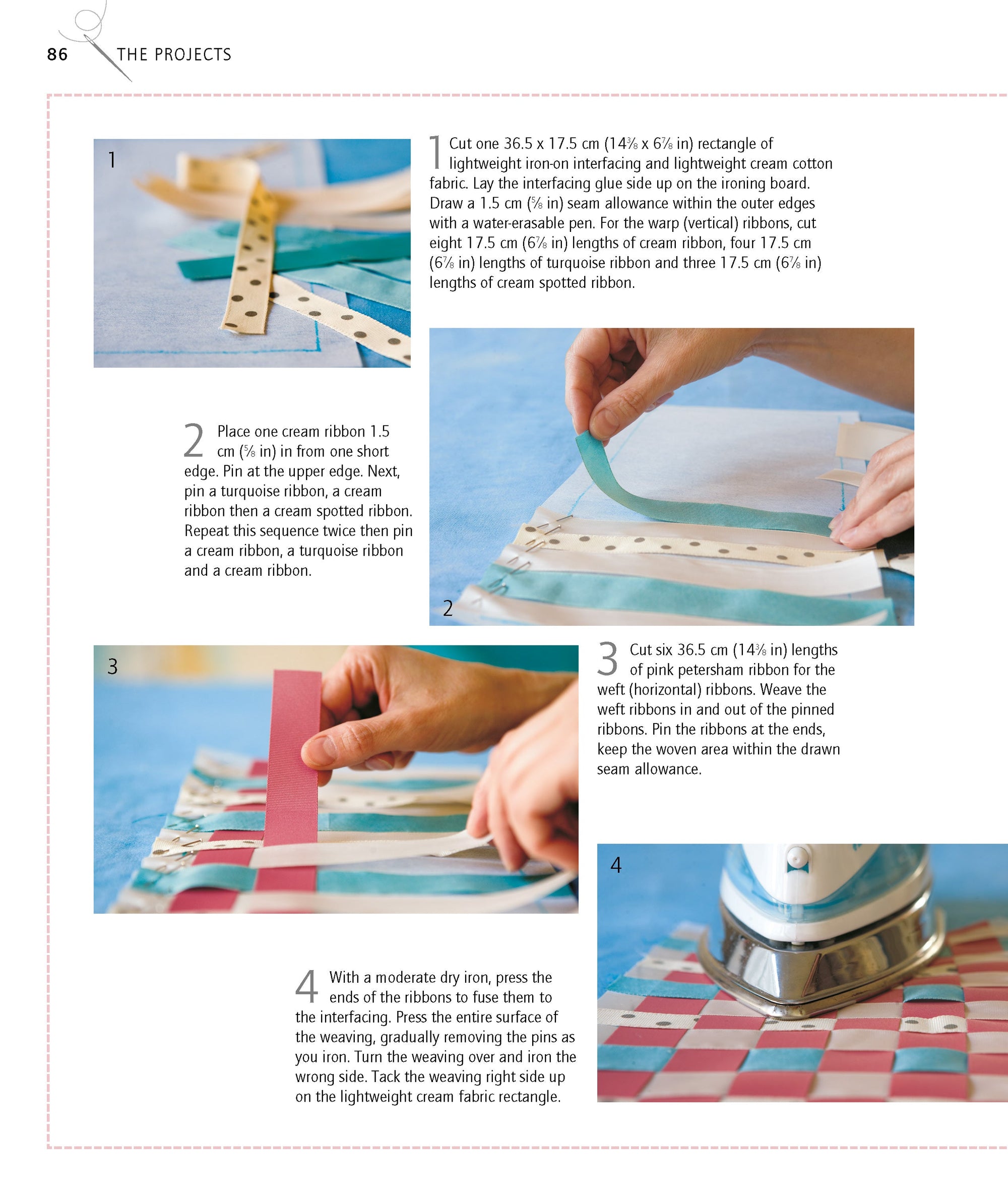 86 THE PROJECTS

1

1 Cut one 36.5 x 17.5 cm ($14\frac{3}{8}$ x $6\frac{7}{8}$ in) rectangle of lightweight iron-on interfacing and lightweight cream cotton fabric. Lay the interfacing glue side up on the ironing board. Draw a 1.5 cm ($\frac{5}{8}$ in) seam allowance within the outer edges with a water-erasable pen. For the warp (vertical) ribbons, cut eight 17.5 cm ($6\frac{7}{8}$ in) lengths of cream ribbon, four 17.5 cm ($6\frac{7}{8}$ in) lengths of turquoise ribbon and three 17.5 cm ($6\frac{7}{8}$ in) lengths of cream spotted ribbon.

2 Place one cream ribbon 1.5 cm ($\frac{5}{8}$ in) in from one short edge. Pin at the upper edge. Next, pin a turquoise ribbon, a cream ribbon then a cream spotted ribbon. Repeat this sequence twice then pin a cream ribbon, a turquoise ribbon and a cream ribbon.

2

3

3 Cut six 36.5 cm ($14\frac{3}{8}$ in) lengths of pink petersham ribbon for the weft (horizontal) ribbons. Weave the weft ribbons in and out of the pinned ribbons. Pin the ribbons at the ends, keep the woven area within the drawn seam allowance.

4

4 With a moderate dry iron, press the ends of the ribbons to fuse them to the interfacing. Press the entire surface of the weaving, gradually removing the pins as you iron. Turn the weaving over and iron the wrong side. Tack the weaving right side up on the lightweight cream fabric rectangle.