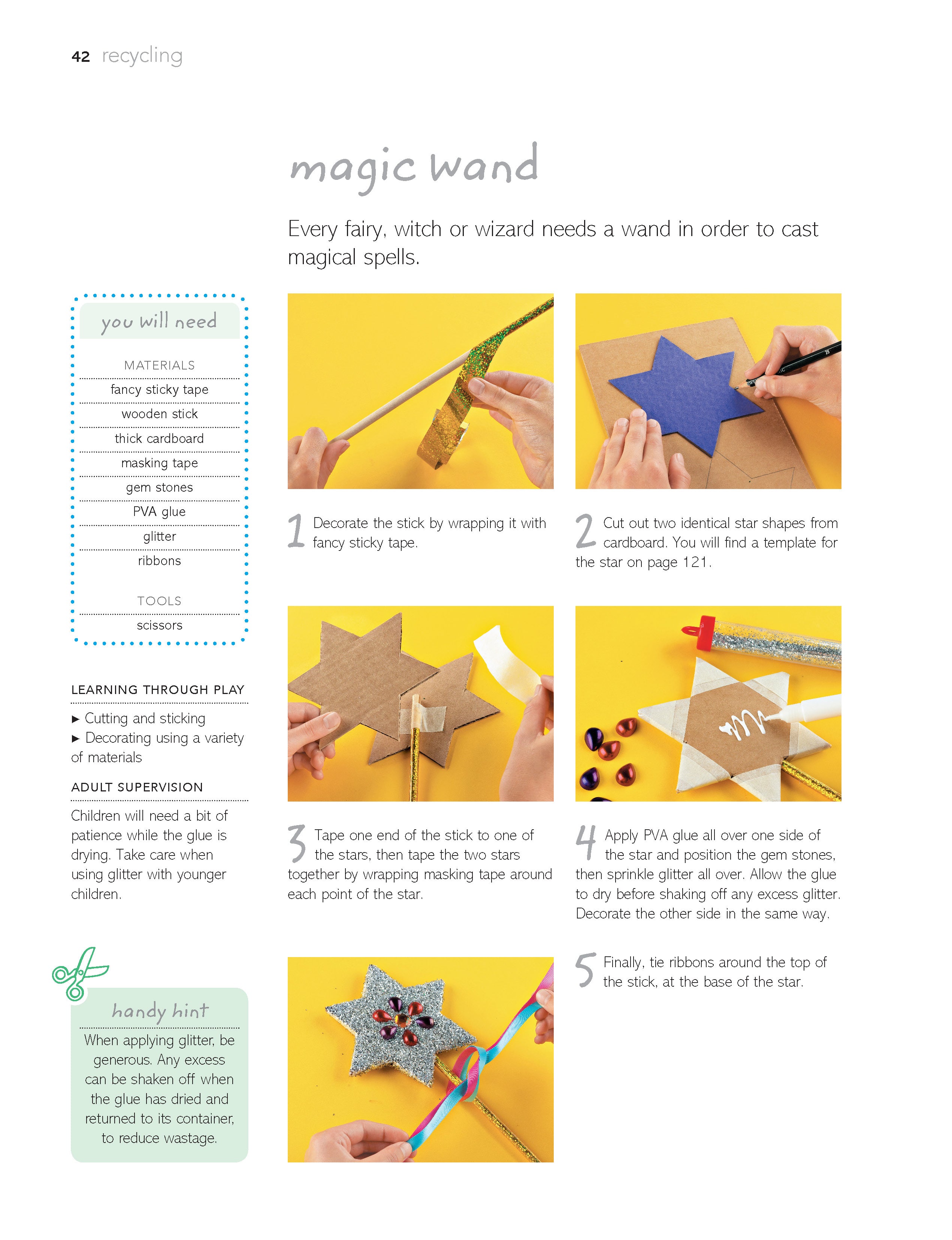 42 recycling

magic wand

Every fairy, witch or wizard needs a wand in order to cast magical spells.

you will need

MATERIALS

fancy sticky tape

wooden stick

thick cardboard

masking tape

gem stones

PVA glue

glitter

ribbons

TOOLS

scissors

LEARNING THROUGH PLAY

▶ Cutting and sticking
▶ Decorating using a variety of materials

ADULT SUPERVISION

Children will need a bit of patience while the glue is drying. Take care when using glitter with younger children.

handy hint

When applying glitter, be generous. Any excess can be shaken off when the glue has dried and returned to its container, to reduce wastage.

1 Decorate the stick by wrapping it with fancy sticky tape.

2 Cut out two identical star shapes from cardboard. You will find a template for the star on page 121.

3 Tape one end of the stick to one of the stars, then tape the two stars together by wrapping masking tape around each point of the star.

4 Apply PVA glue all over one side of the star and position the gem stones, then sprinkle glitter all over. Allow the glue to dry before shaking off any excess glitter. Decorate the other side in the same way.

5 Finally, tie ribbons around the top of the stick, at the base of the star.