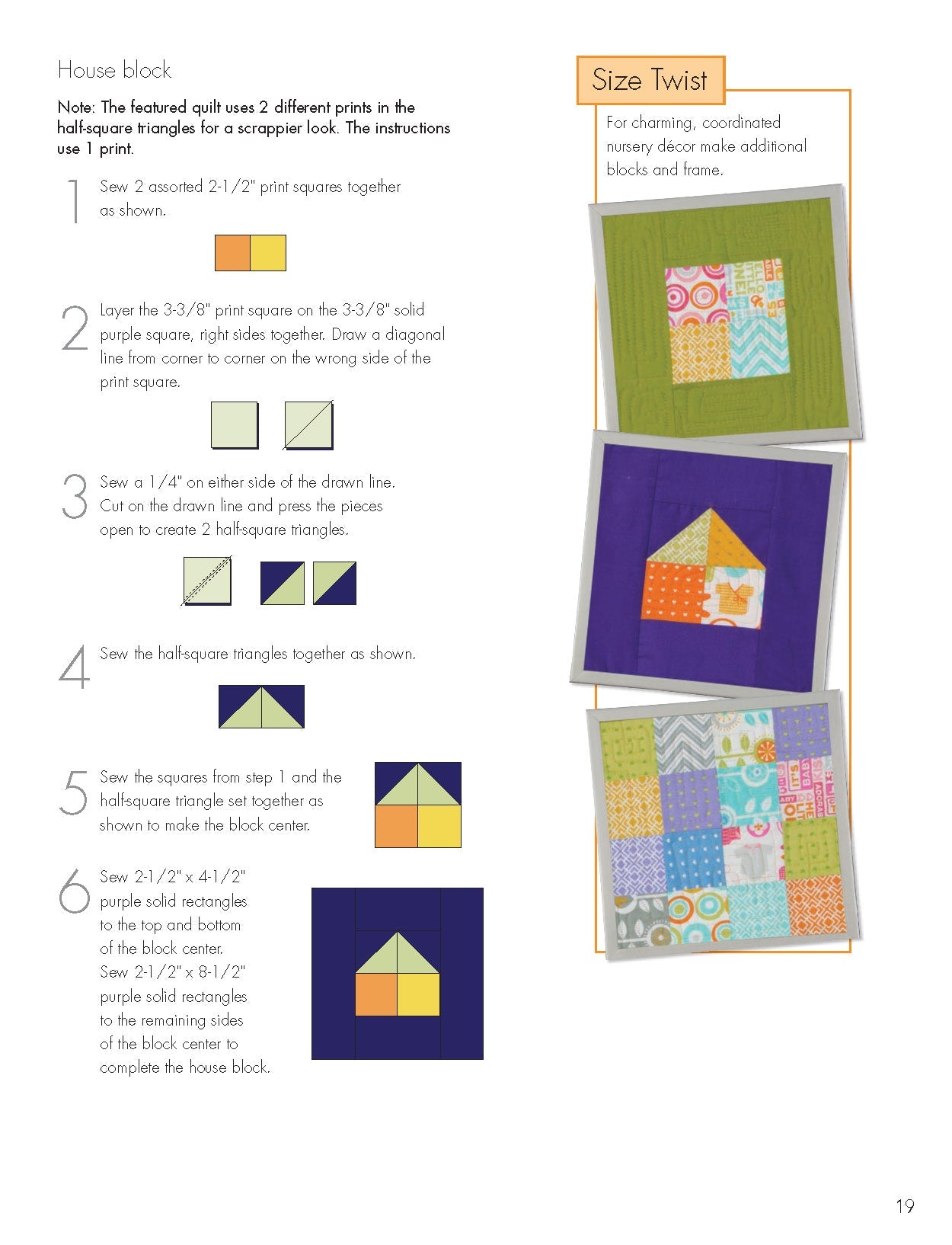 House block

Note: The featured quilt uses 2 different prints in the half-square triangles for a scrappier look. The instructions use 1 print.

1 Sew 2 assorted 2-1/2" print squares together as shown.

2 Layer the 3-3/8" print square on the 3-3/8" solid purple square, right sides together. Draw a diagonal line from corner to corner on the wrong side of the print square.

3 Sew a 1/4" on either side of the drawn line. Cut on the drawn line and press the pieces open to create 2 half-square triangles.

4 Sew the half-square triangles together as shown.

5 Sew the squares from step 1 and the half-square triangle set together as shown to make the block center.

6 Sew 2-1/2" x 4-1/2" purple solid rectangles to the top and bottom of the block center. Sew 2-1/2" x 8-1/2" purple solid rectangles to the remaining sides of the block center to complete the house block.

Size Twist

For charming, coordinated nursery décor make additional blocks and frame.

19