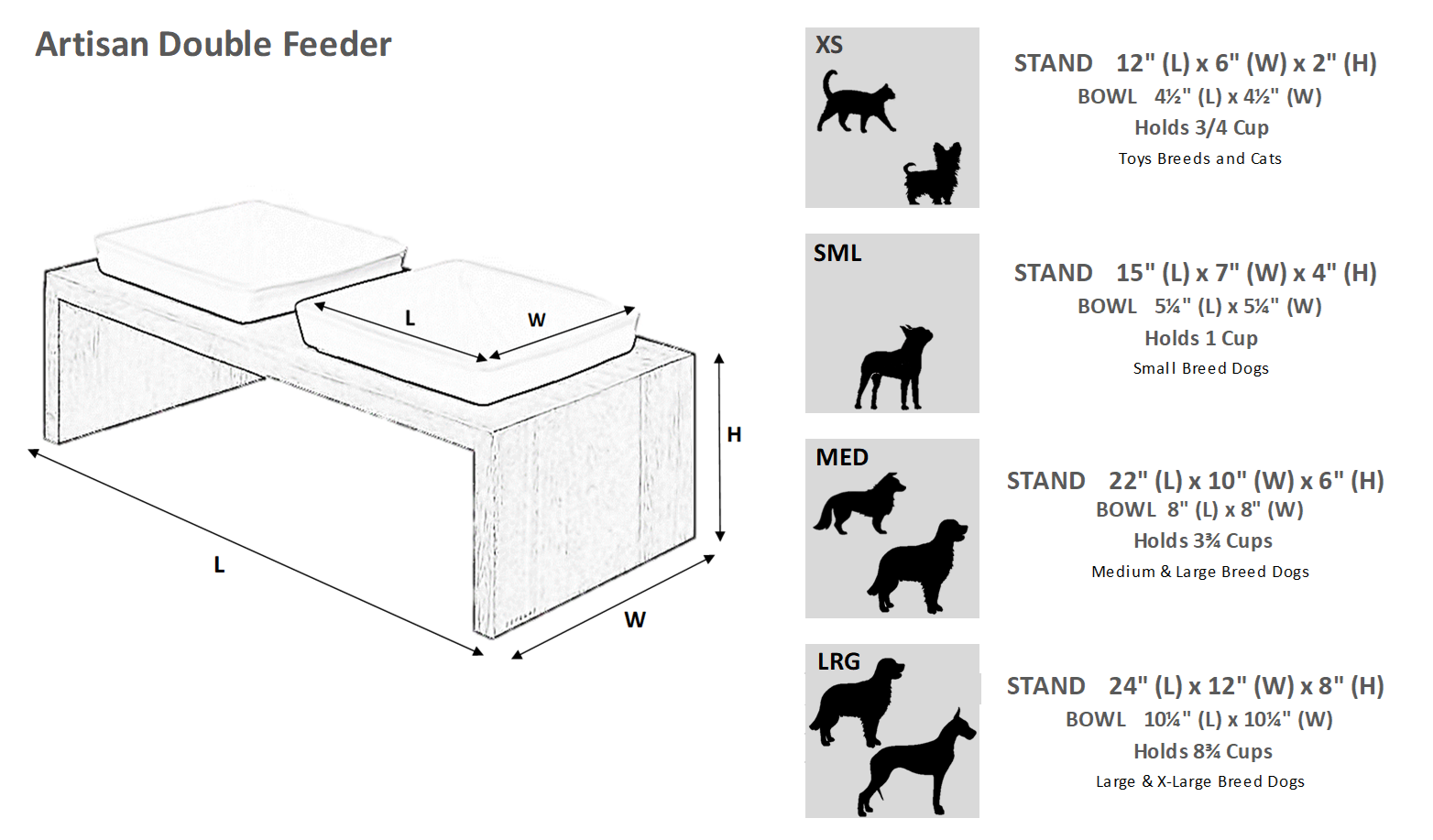 Artisan Double Feeder

L

W

H

L

W

XS

STAND 12" (L) x 6" (W) x 2" (H)
BOWL 4½" (L) x 4½" (W)
Holds 3/4 Cup
Toys Breeds and Cats

SML

STAND 15" (L) x 7" (W) x 4" (H)
BOWL 5¼" (L) x 5¼" (W)
Holds 1 Cup
Small Breed Dogs

MED

STAND 22" (L) x 10" (W) x 6" (H)
BOWL 8" (L) x 8" (W)
Holds 3¾ Cups
Medium & Large Breed Dogs

LRG

STAND 24" (L) x 12" (W) x 8" (H)
BOWL 10¼" (L) x 10¼" (W)
Holds 8¾ Cups
Large & X-Large Breed Dogs