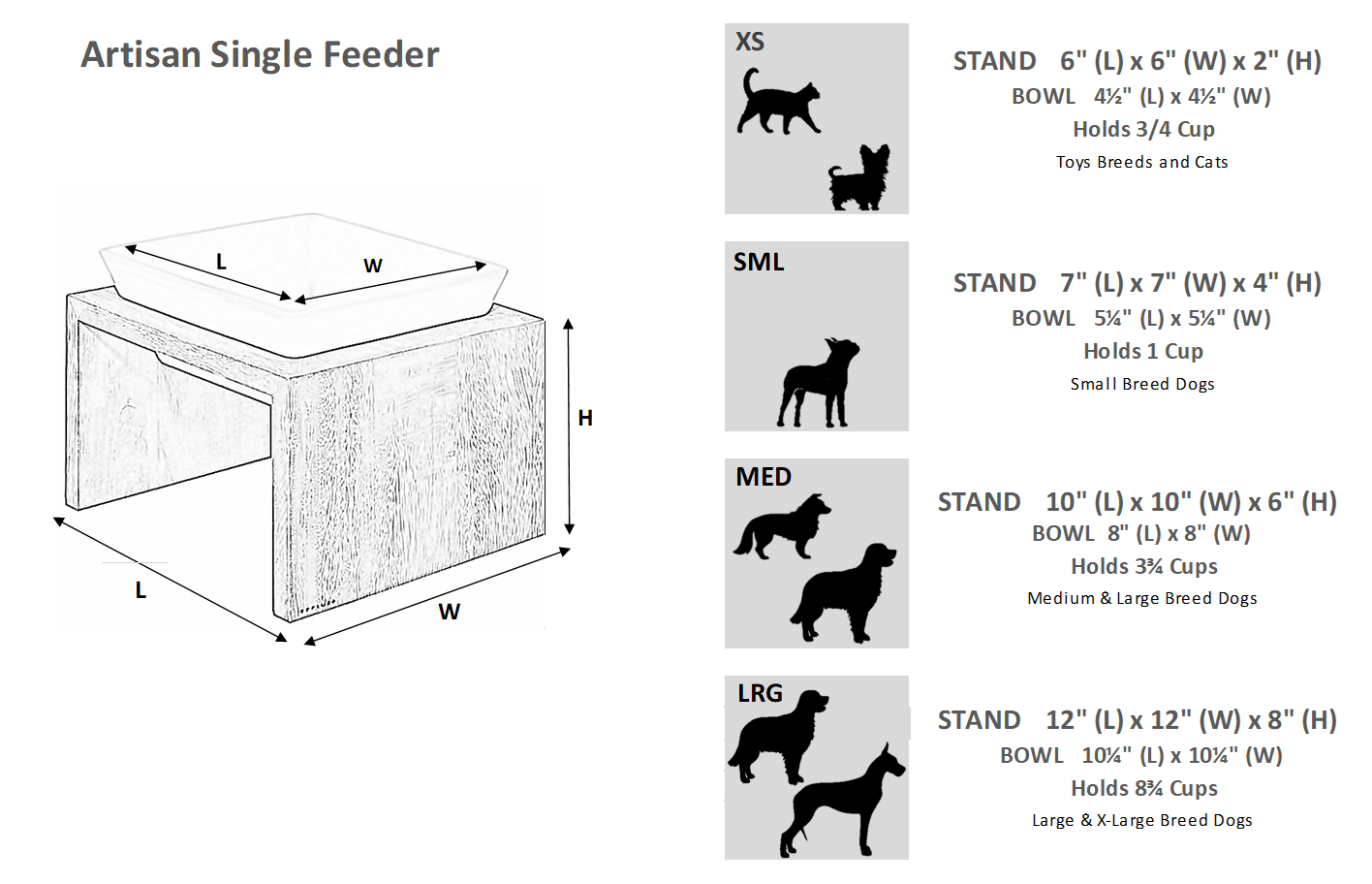 Artisan Single Feeder

L
W
H
L
W

XS

STAND 6" (L) x 6" (W) x 2" (H)
BOWL 4½" (L) x 4½" (W)
Holds 3/4 Cup
Toys Breeds and Cats

SML

STAND 7" (L) x 7" (W) x 4" (H)
BOWL 5¼" (L) x 5¼" (W)
Holds 1 Cup
Small Breed Dogs

MED

STAND 10" (L) x 10" (W) x 6" (H)
BOWL 8" (L) x 8" (W)
Holds 3¾ Cups
Medium & Large Breed Dogs

LRG

STAND 12" (L) x 12" (W) x 8" (H)
BOWL 10¼" (L) x 10¼" (W)
Holds 8¾ Cups
Large & X-Large Breed Dogs