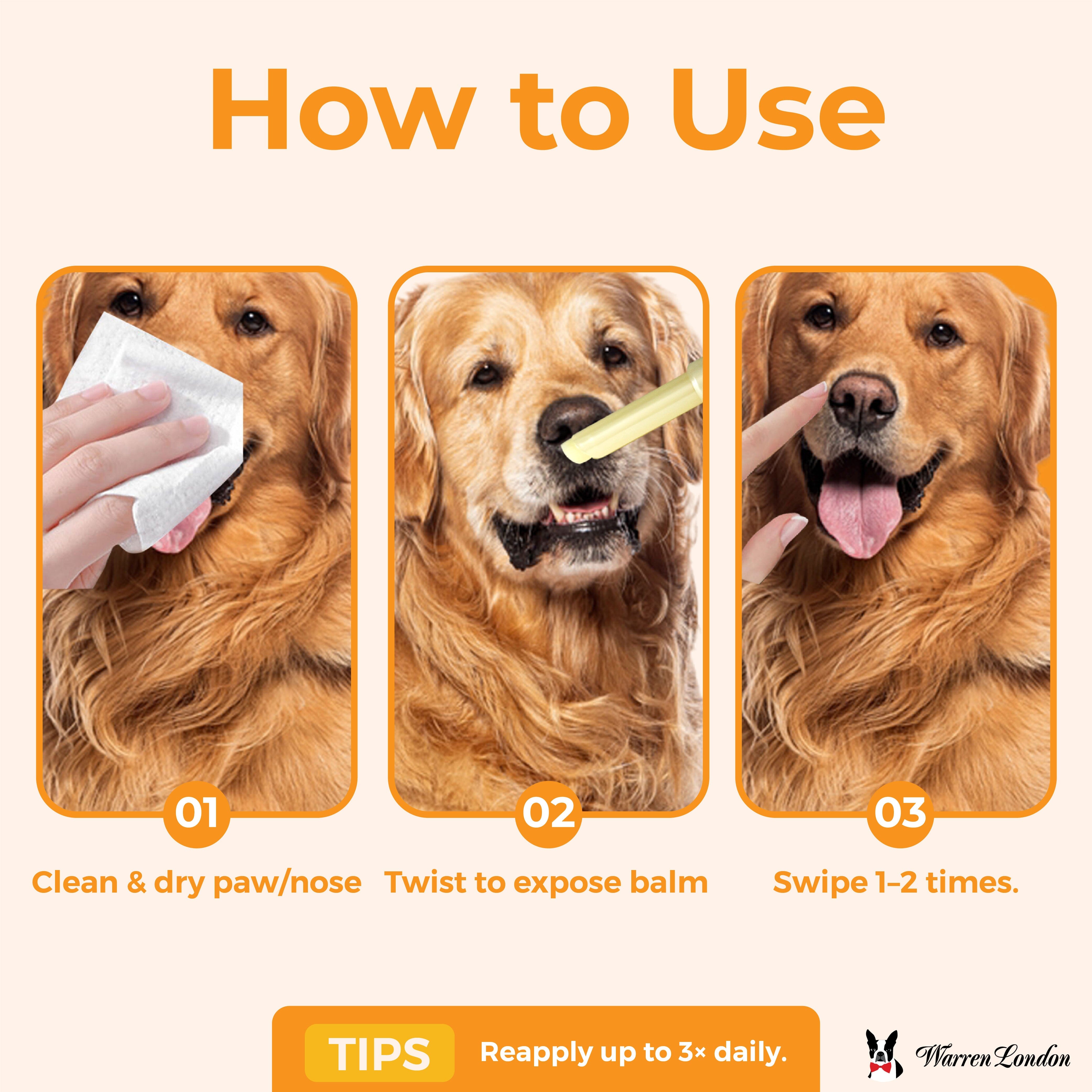 How to Use

01
Clean & dry paw/nose

02
Twist to expose balm

03
Swipe 1–2 times.

TIPS Reapply up to 3× daily.

Warren London