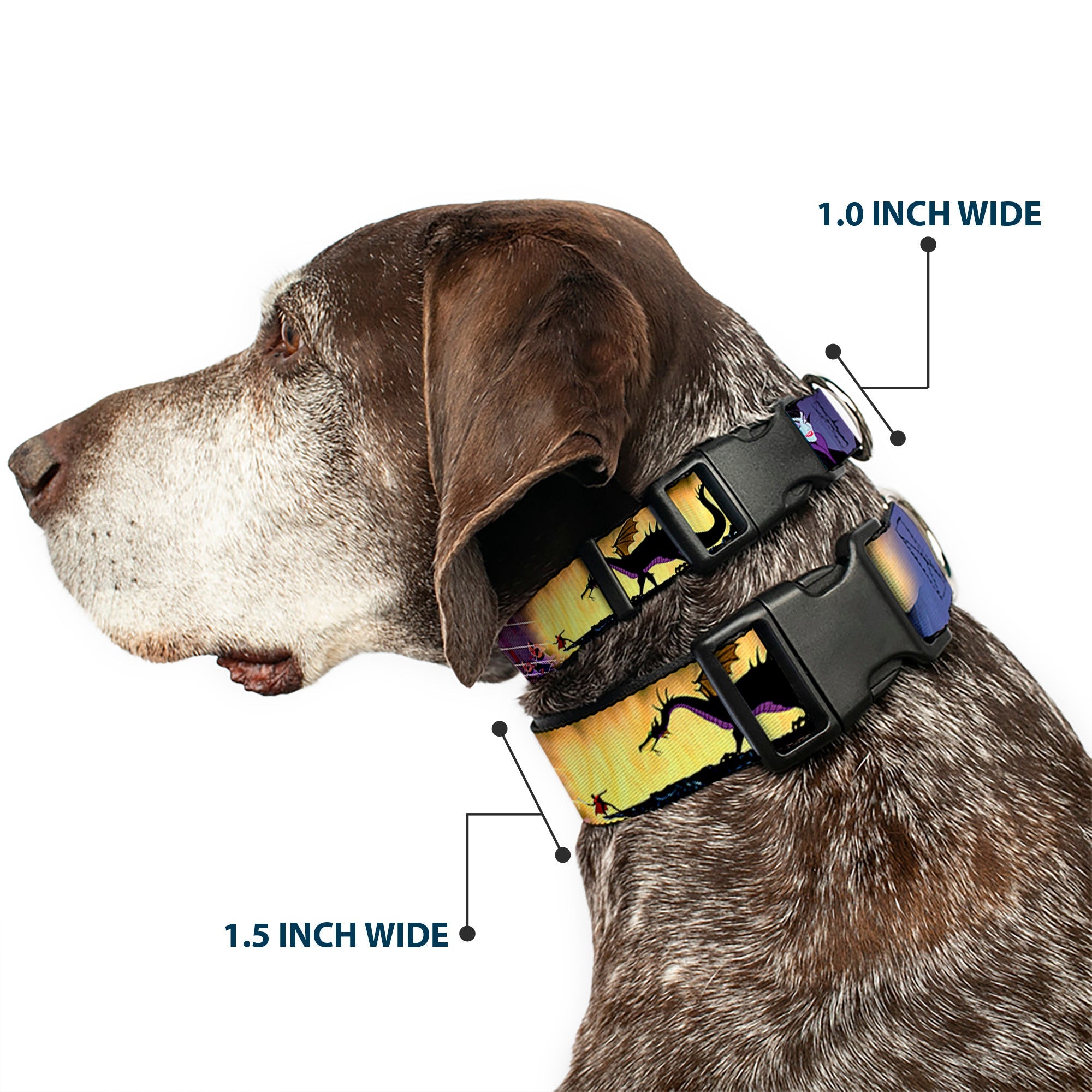 1.0 INCH WIDE

1.5 INCH WIDE