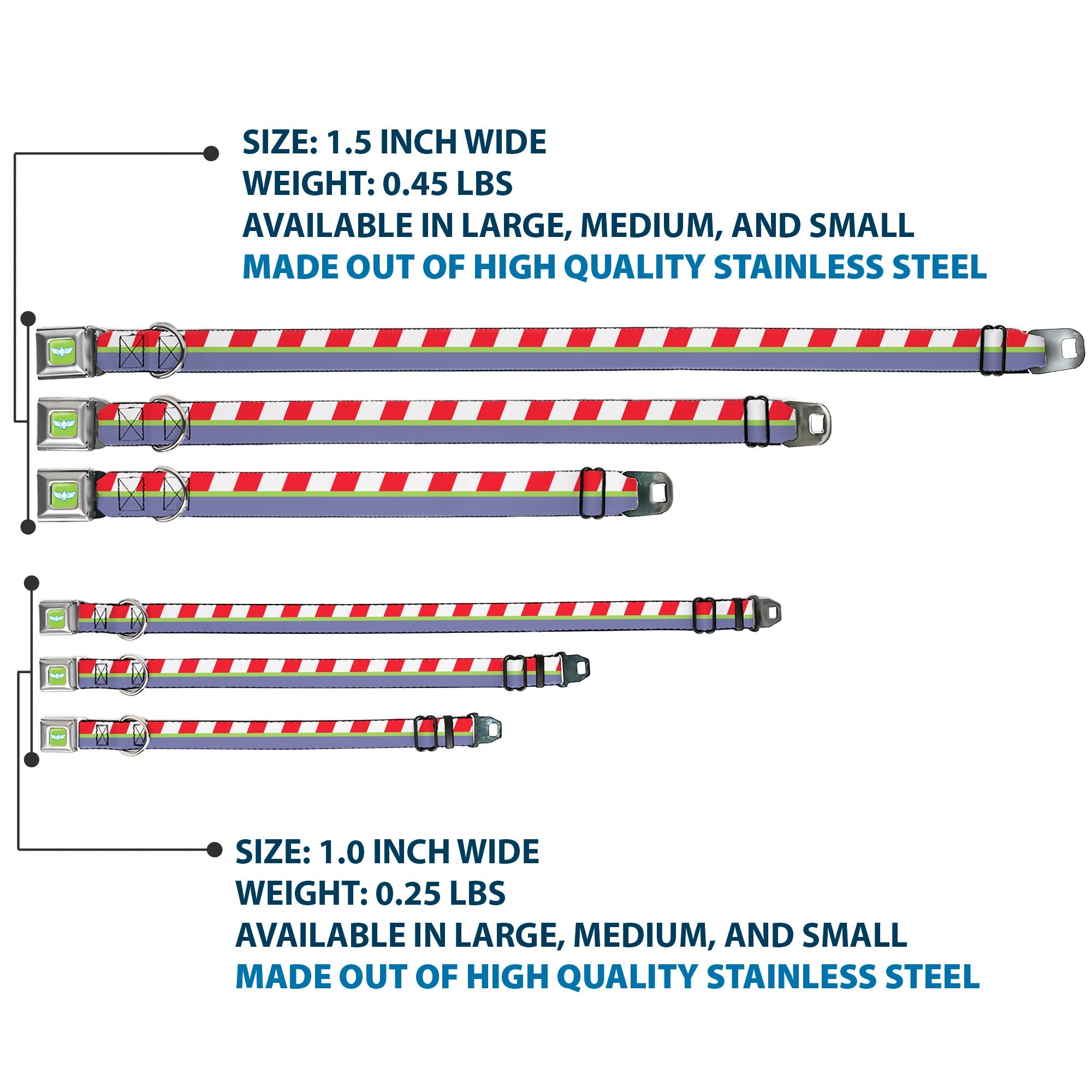 SIZE: 1.5 INCH WIDE
WEIGHT: 0.45 LBS
AVAILABLE IN LARGE, MEDIUM, AND SMALL
MADE OUT OF HIGH QUALITY STAINLESS STEEL

SIZE: 1.0 INCH WIDE
WEIGHT: 0.25 LBS
AVAILABLE IN LARGE, MEDIUM, AND SMALL
MADE OUT OF HIGH QUALITY STAINLESS STEEL