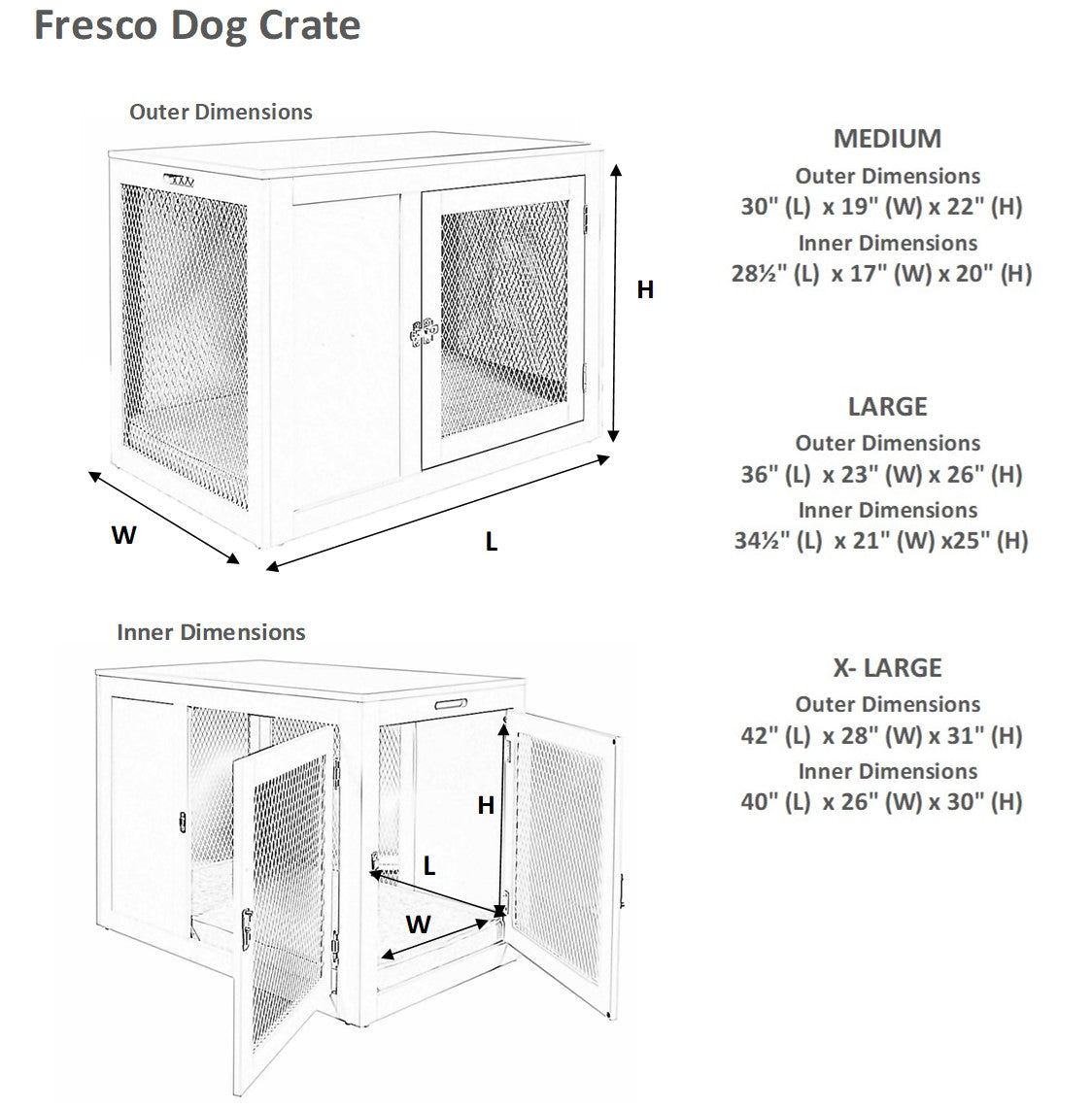 Fresco Dog Crate

Outer Dimensions

H

W

L

Inner Dimensions

H

L

W

MEDIUM
Outer Dimensions
30" (L) x 19" (W) x 22" (H)
Inner Dimensions
28½" (L) x 17" (W) x 20" (H)

LARGE
Outer Dimensions
36" (L) x 23" (W) x 26" (H)
Inner Dimensions
34½" (L) x 21" (W) x25" (H)

X- LARGE
Outer Dimensions
42" (L) x 28" (W) x 31" (H)
Inner Dimensions
40" (L) x 26" (W) x 30" (H)