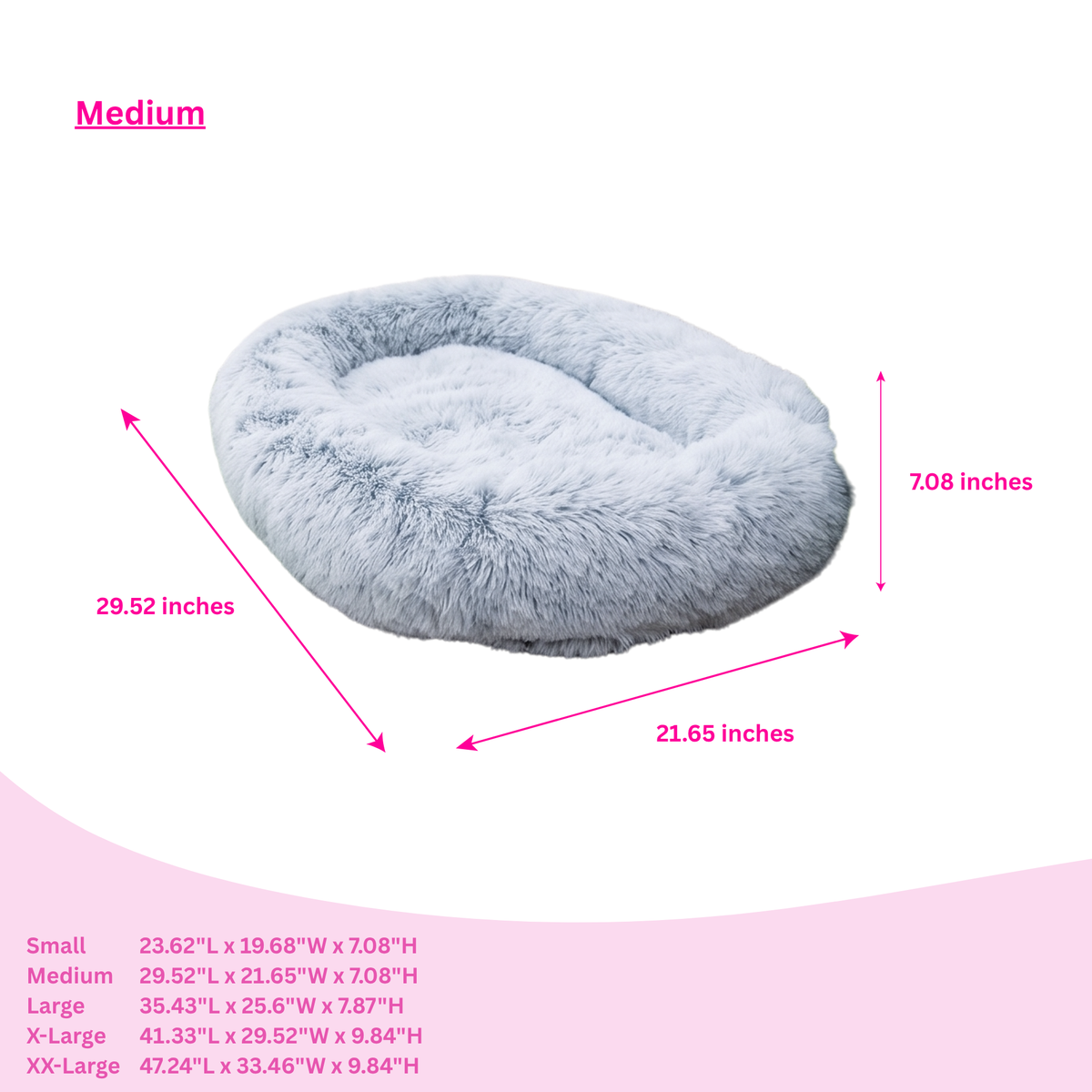 Medium

7.08 inches

29.52 inches

21.65 inches

Small 23.62"L x 19.68"W x 7.08"H
Medium 29.52"L x 21.65"W x 7.08"H
Large 35.43"L x 25.6"W x 7.87"H
X-Large 41.33"L x 29.52"W x 9.84"H
XX-Large 47.24"L x 33.46"W x 9.84"H