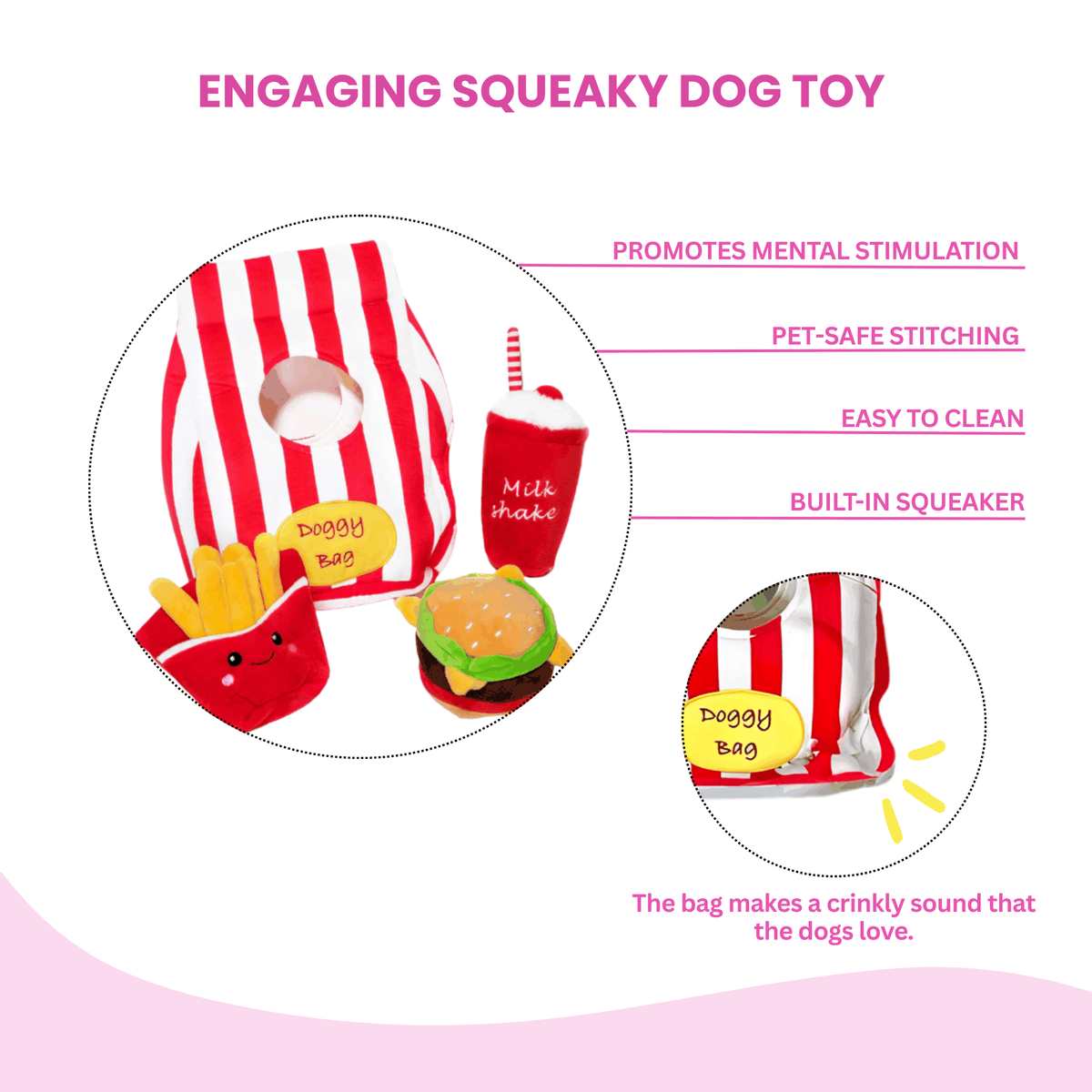 ENGAGING SQUEAKY DOG TOY

PROMOTES MENTAL STIMULATION

PET-SAFE STITCHING

EASY TO CLEAN

BUILT-IN SQUEAKER

Milk shake

Doggy Bag

Doggy Bag

The bag makes a crinkly sound that the dogs love.