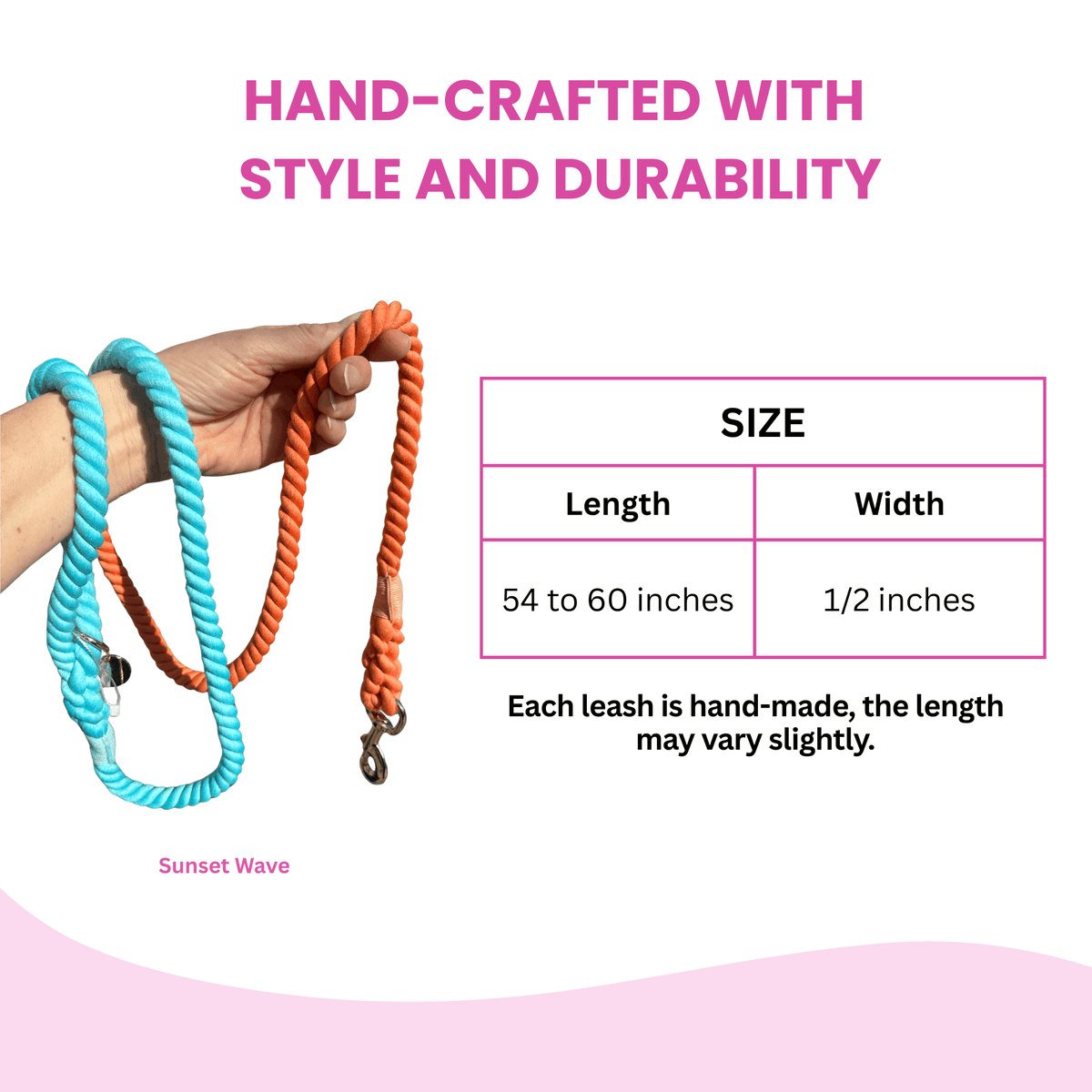 HAND-CRAFTED WITH STYLE AND DURABILITY

| SIZE | |
|---|---|
| Length | Width |
| 54 to 60 inches | 1/2 inches |

Each leash is hand-made, the length may vary slightly.

Sunset Wave