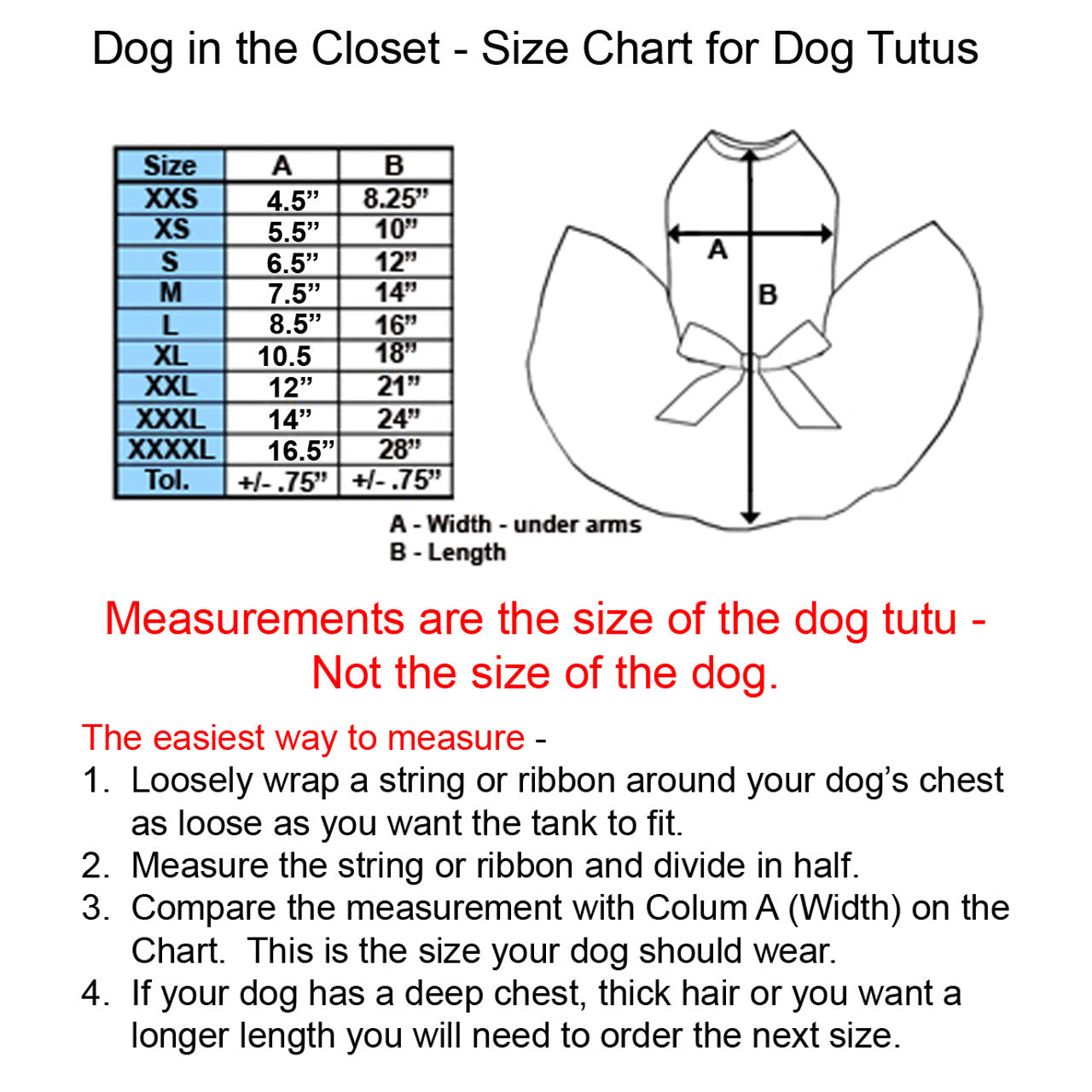 Dog in the Closet - Size Chart for Dog Tutus

| Size | A | B |
|---|---|---|
| XXS | 4.5” | 8.25” |
| XS | 5.5” | 10” |
| S | 6.5” | 12” |
| M | 7.5” | 14” |
| L | 8.5” | 16” |
| XL | 10.5 | 18” |
| XXL | 12” | 21” |
| XXXL | 14” | 24” |
| XXXXL | 16.5” | 28” |
| Tol. | +/- .75” | +/- .75” |

A

B

A - Width - under arms
B - Length

Measurements are the size of the dog tutu - Not the size of the dog.

The easiest way to measure -
1. Loosely wrap a string or ribbon around your dog’s chest as loose as you want the tank to fit.
2. Measure the string or ribbon and divide in half.
3. Compare the measurement with Colum A (Width) on the Chart. This is the size your dog should wear.
4. If your dog has a deep chest, thick hair or you want a longer length you will need to order the next size.