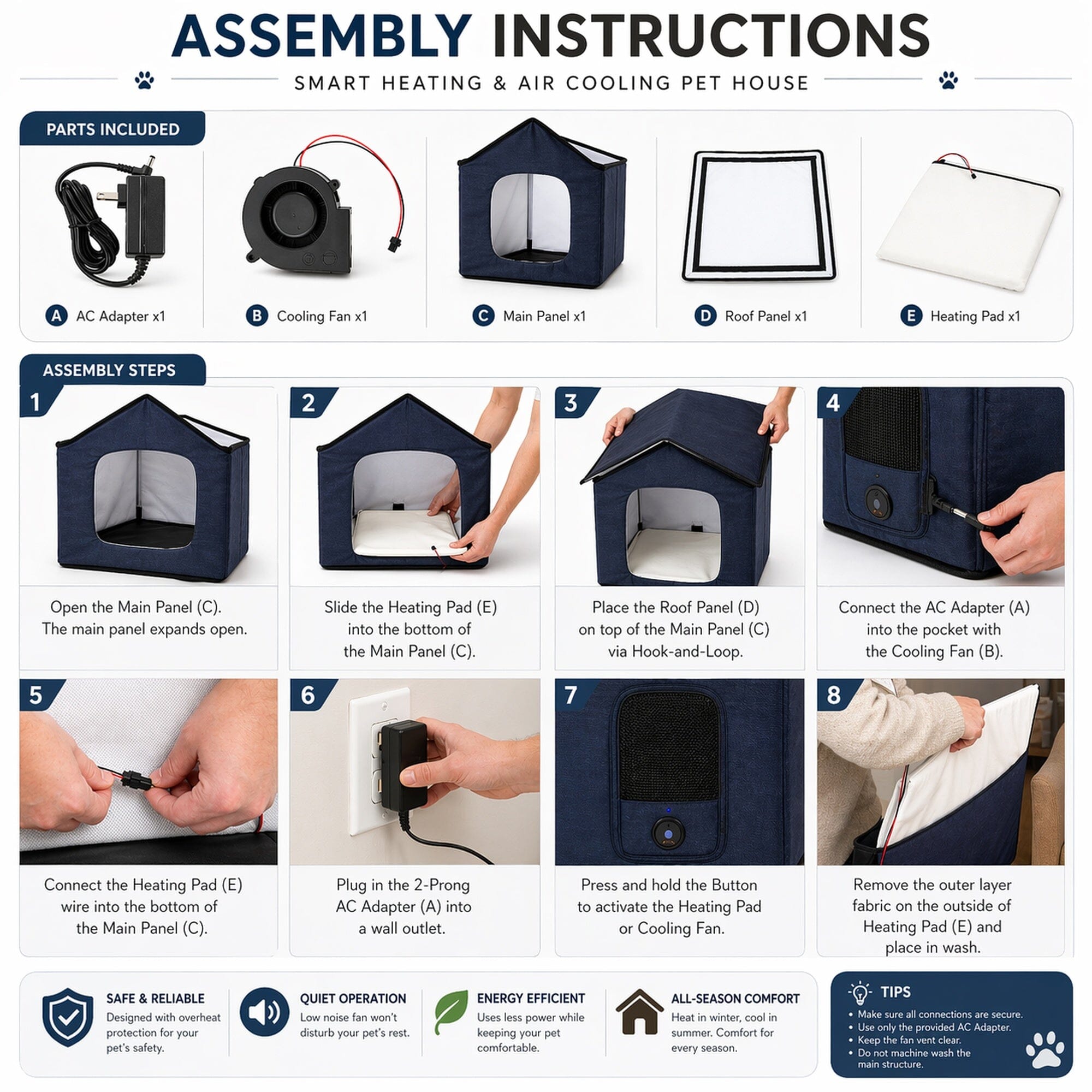 ASSEMBLY INSTRUCTIONS

SMART HEATING & AIR COOLING PET HOUSE

PARTS INCLUDED

A AC Adapter x1

B Cooling Fan x1

C Main Panel x1

D Roof Panel x1

E Heating Pad x1

ASSEMBLY STEPS

1
Open the Main Panel (C). The main panel expands open.

2
Slide the Heating Pad (E) into the bottom of the Main Panel (C).

3
Place the Roof Panel (D) on top of the Main Panel (C) via Hook-and-Loop.

4
Connect the AC Adapter (A) into the pocket with the Cooling Fan (B).

5
Connect the Heating Pad (E) wire into the bottom of the Main Panel (C).

6
Plug in the 2-Prong AC Adapter (A) into a wall outlet.

7
Press and hold the Button to activate the Heating Pad or Cooling Fan.

8
Remove the outer layer fabric on the outside of Heating Pad (E) and place in wash.

SAFE & RELIABLE
Designed with overheat protection for your pet's safety.

QUIET OPERATION
Low noise fan won't disturb your pet's rest.

ENERGY EFFICIENT
Uses less power while keeping your pet comfortable.

ALL-SEASON COMFORT
Heat in winter, cool in summer. Comfort for every season.

TIPS
• Make sure all connections are secure.
• Use only the provided AC Adapter.
• Keep the fan vent clear.
• Do not machine wash the main structure.