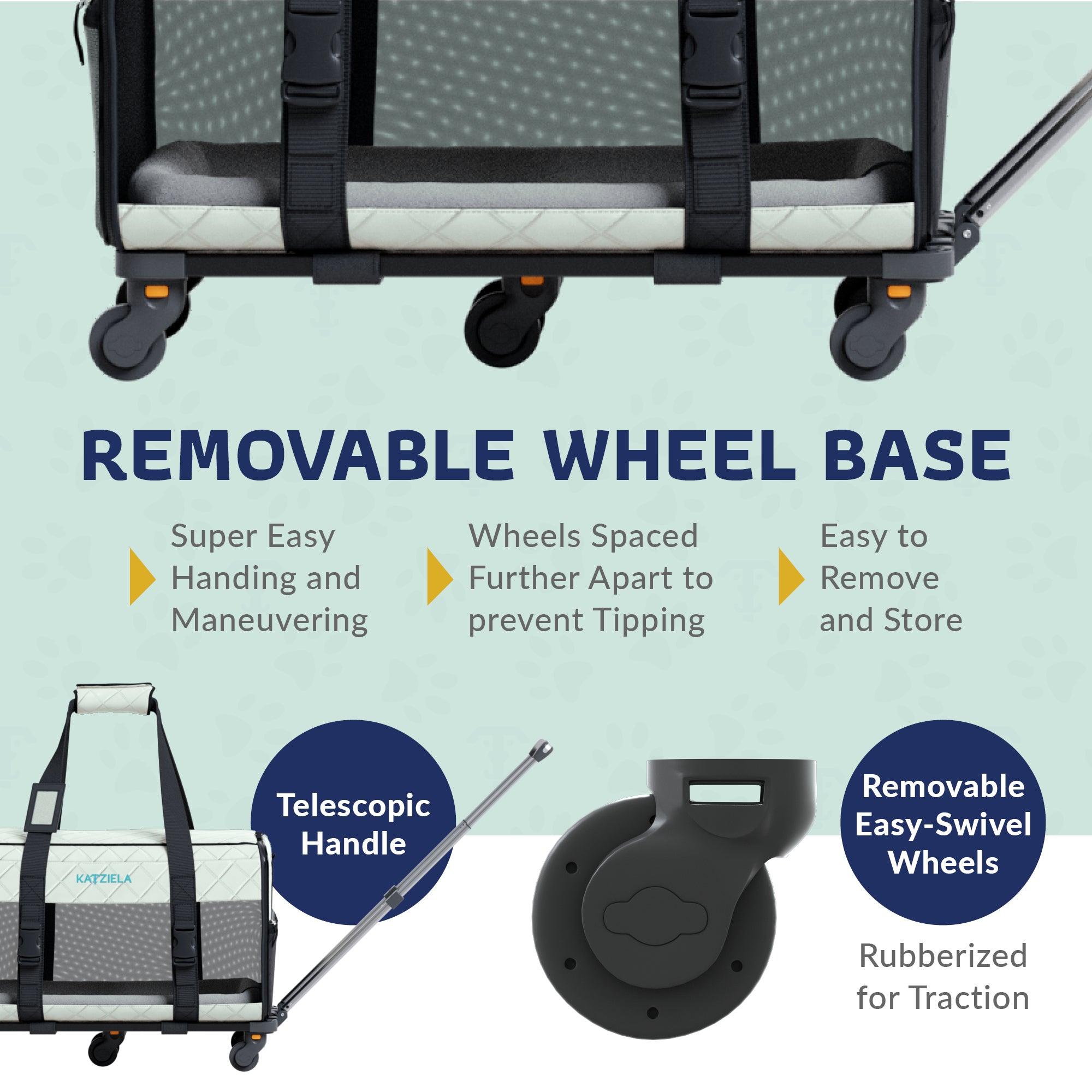 REMOVABLE WHEEL BASE

Super Easy Handing and Maneuvering

Wheels Spaced Further Apart to prevent Tipping

Easy to Remove and Store

KATZIELA

Telescopic Handle

Removable Easy-Swivel Wheels

Rubberized for Traction